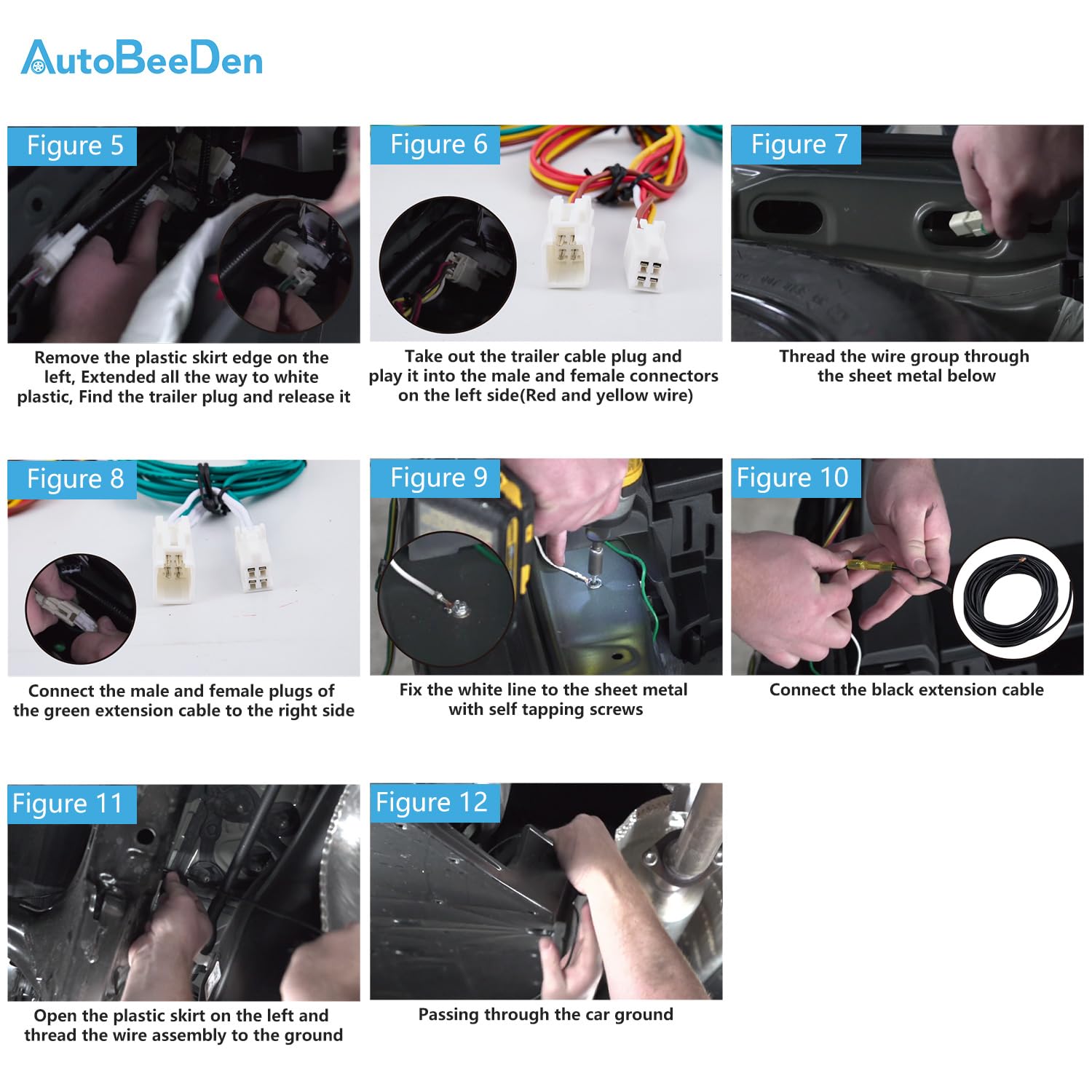 AutoBeeDen

Figure 5

Remove the plastic skirt edge on the left, Extended all the way to white plastic, Find the trailer plug and release it

Figure 6

Take out the trailer cable plug and play it into the male and female connectors on the left side(Red and yellow wire)

Figure 7

Thread the wire group through the sheet metal below

Figure 8

Connect the male and female plugs of the green extension cable to the right side

Figure 9

Fix the white line to the sheet metal with self tapping screws

Figure 10

Connect the black extension cable

Figure 11

Open the plastic skirt on the left and thread the wire assembly to the ground

Figure 12

Passing through the car ground