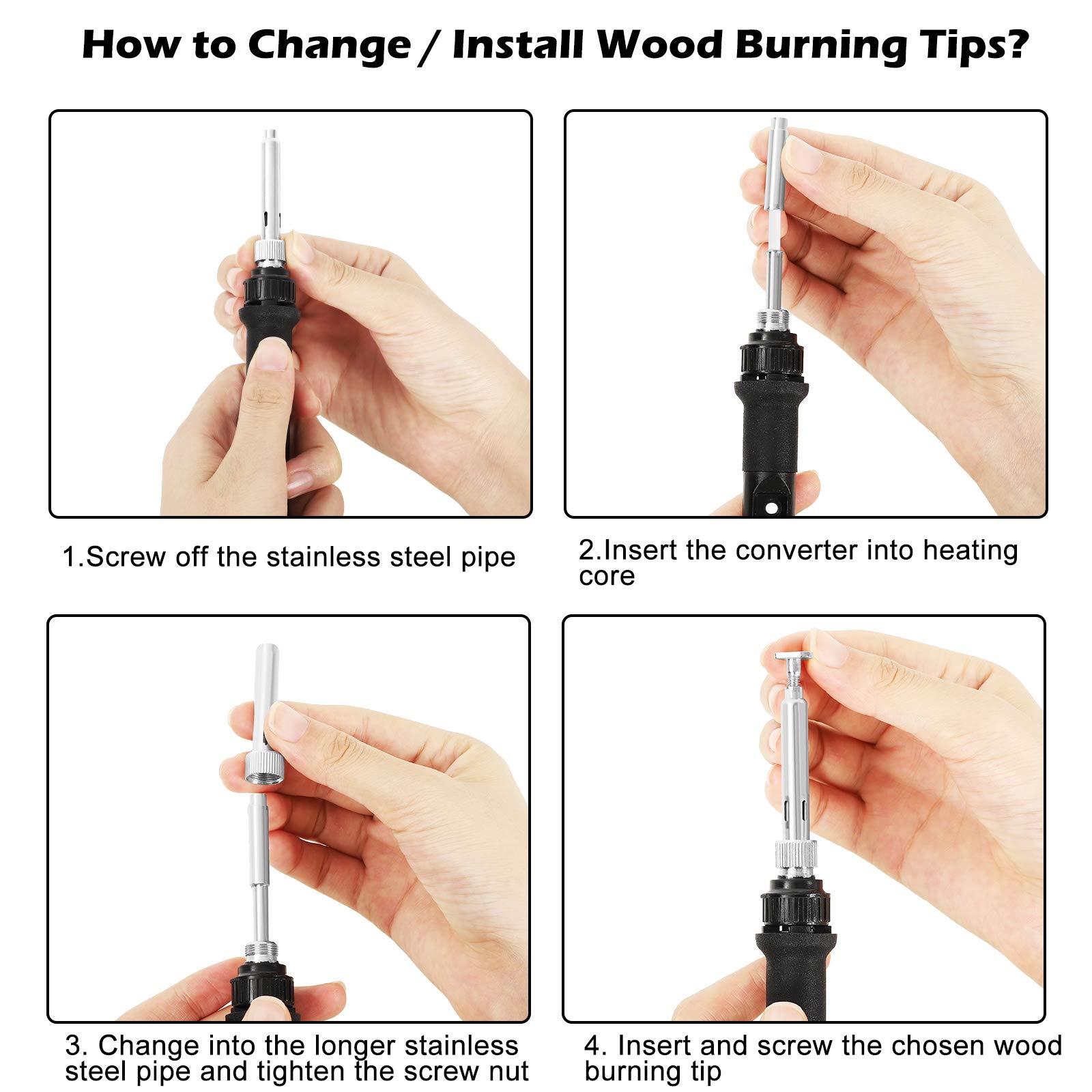 How to Change / Install Wood Burning Tips?

1.Screw off the stainless steel pipe

2.Insert the converter into heating core

3. Change into the longer stainless steel pipe and tighten the screw nut

4. Insert and screw the chosen wood burning tip