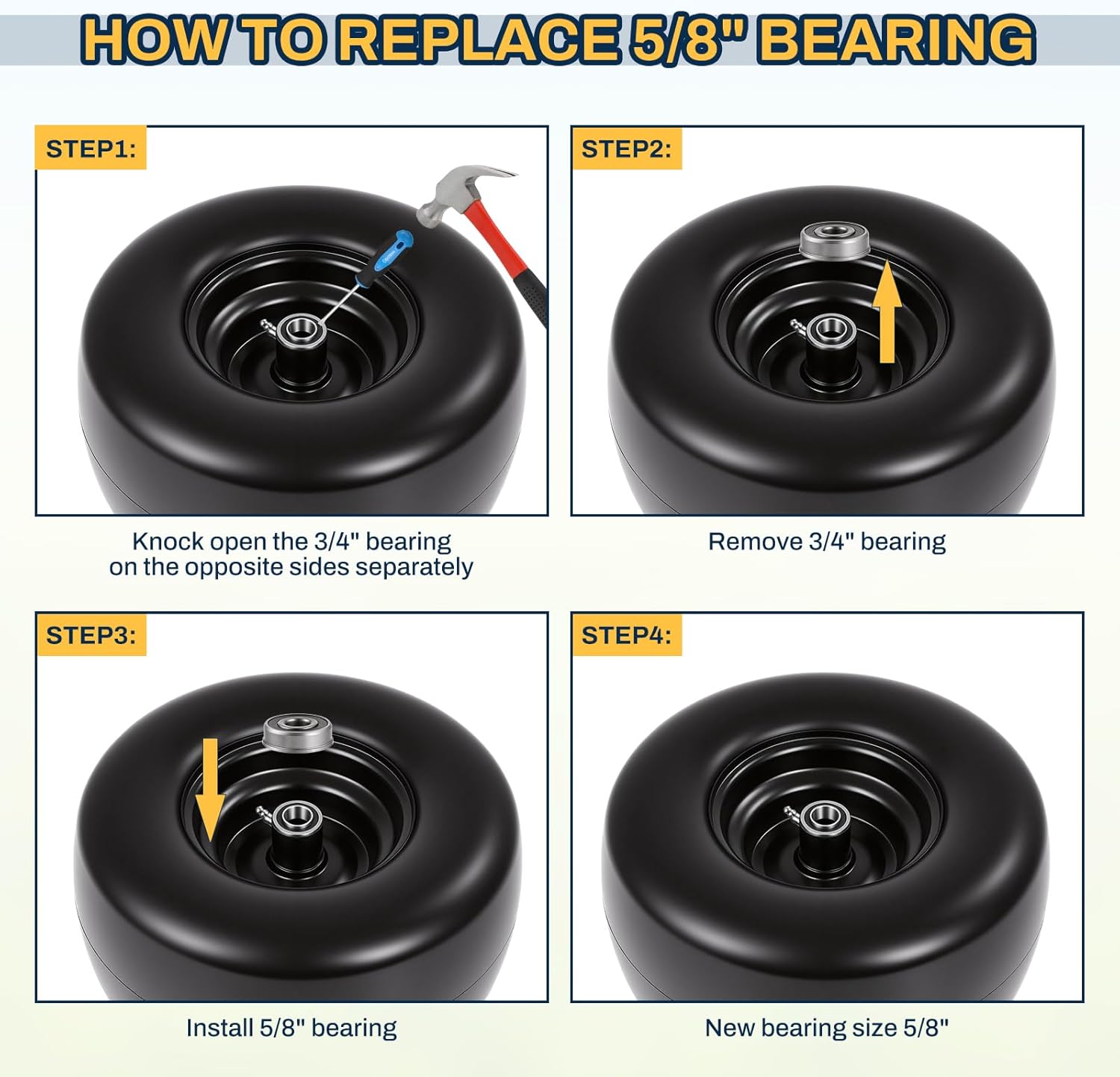 HOW TO REPLACE 5/8" BEARING

STEP1:

Knock open the 3/4" bearing on the opposite sides separately

STEP2:

Remove 3/4" bearing

STEP3:

Install 5/8" bearing

STEP4:

New bearing size 5/8"