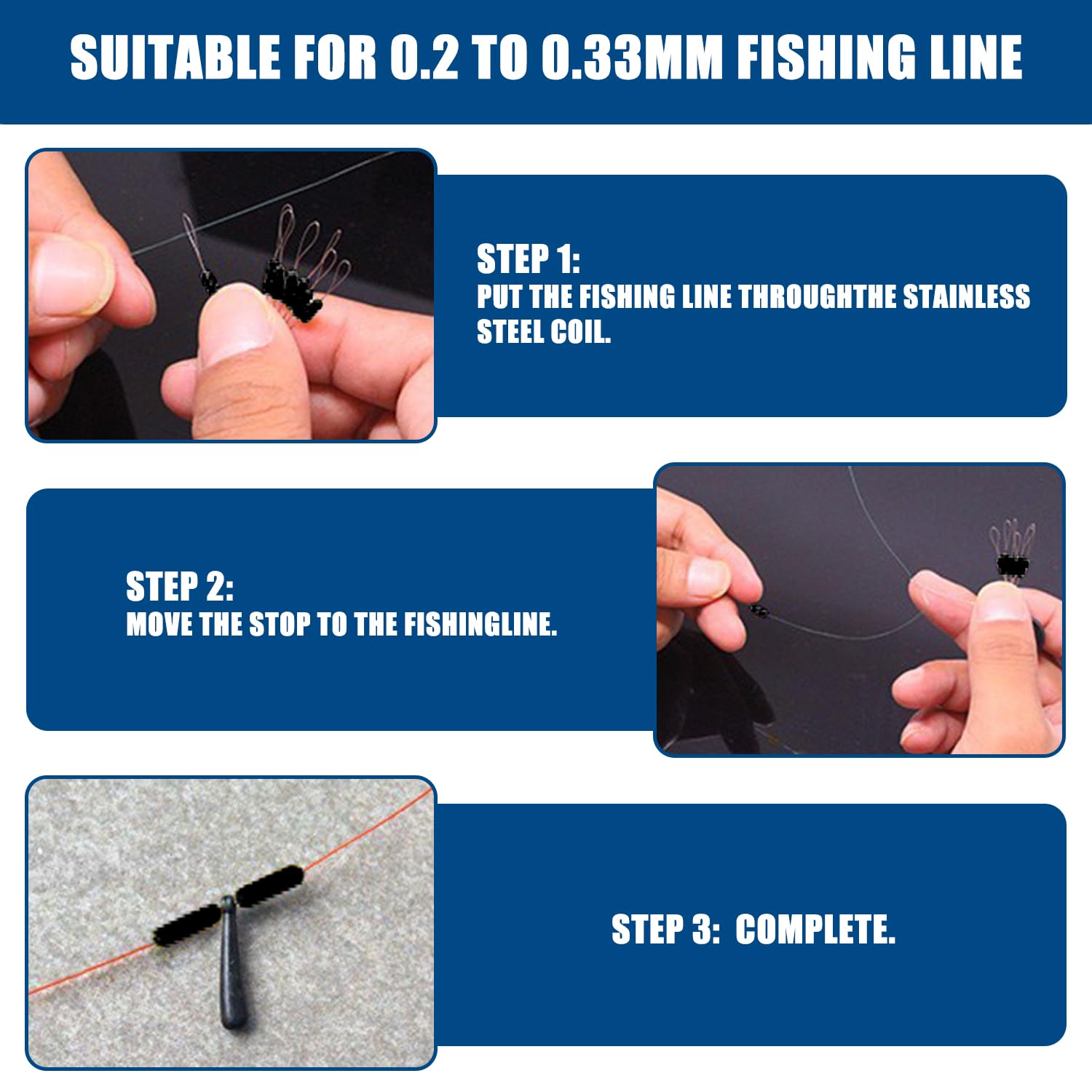 SUITABLE FOR 0.2 TO 0.33MM FISHING LINE

STEP 1:
PUT THE FISHING LINE THROUGHTHE STAINLESS STEEL COIL.

STEP 2:
MOVE THE STOP TO THE FISHINGLINE.

STEP 3: COMPLETE.