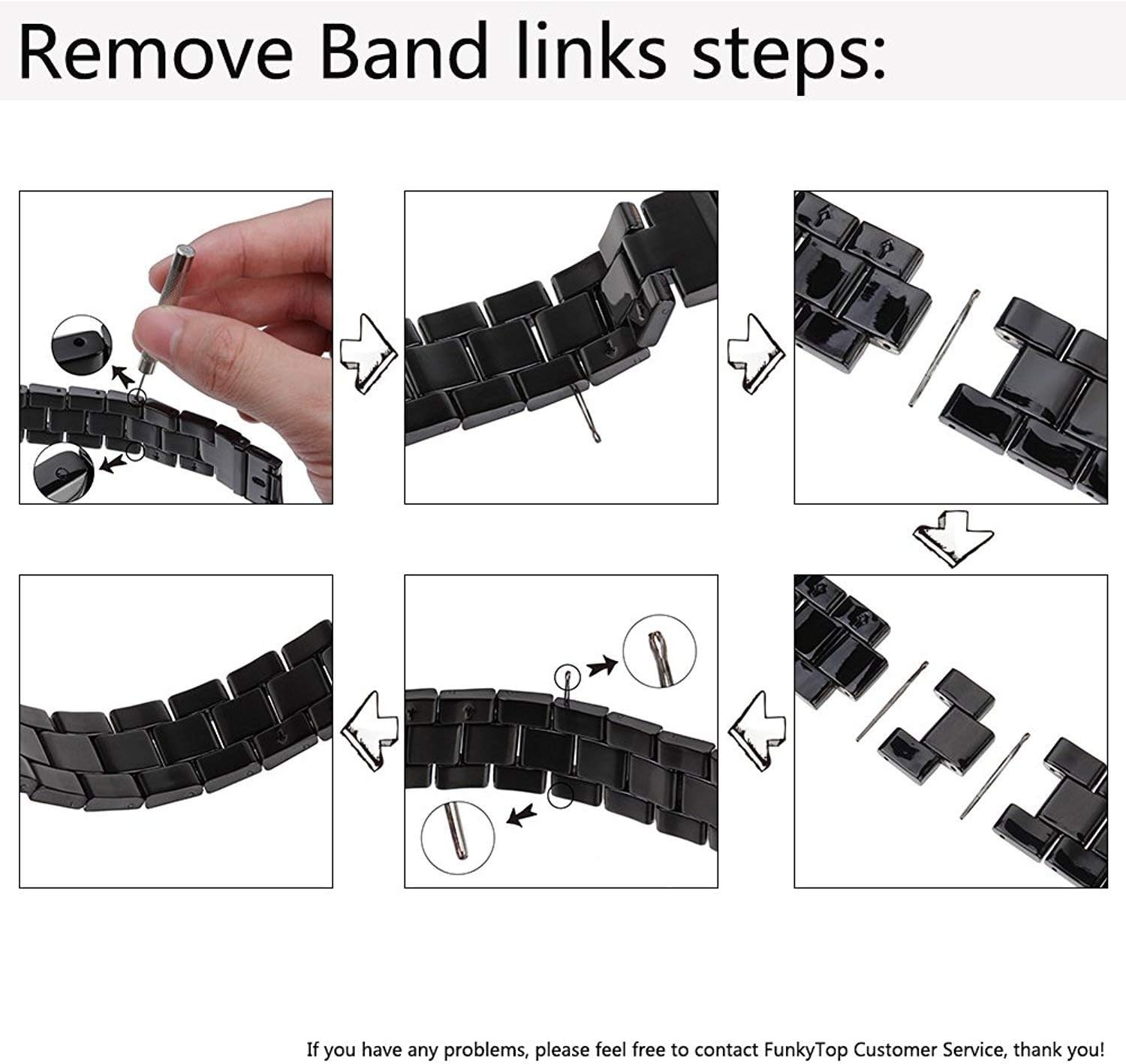 Remove Band links steps:

If you have any problems, please feel free to contact FunkyTop Customer Service, thank you!