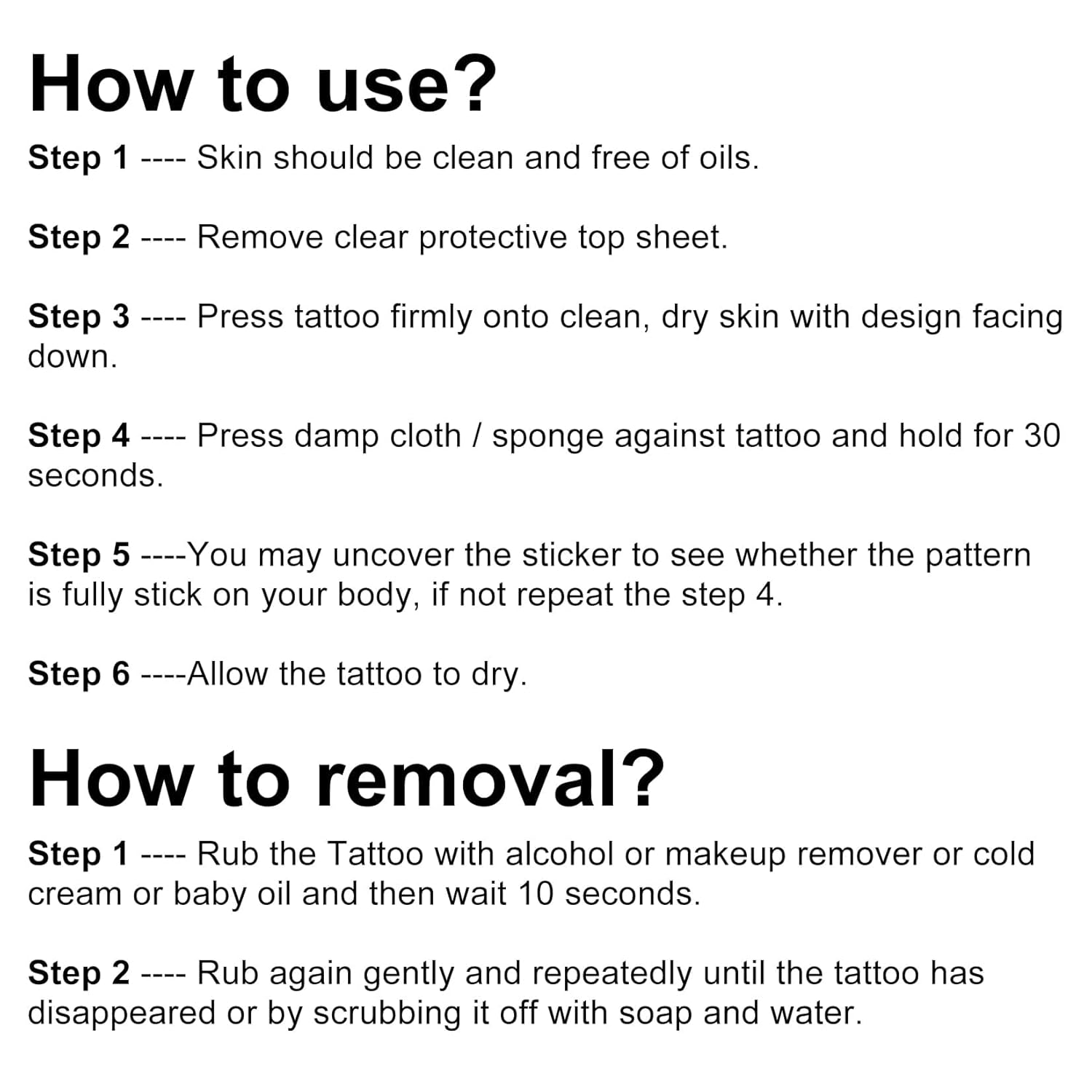 How to use?

Step 1 ---- Skin should be clean and free of oils.

Step 2 ---- Remove clear protective top sheet.

Step 3 ---- Press tattoo firmly onto clean, dry skin with design facing down.

Step 4 ---- Press damp cloth / sponge against tattoo and hold for 30 seconds.

Step 5 ----You may uncover the sticker to see whether the pattern is fully stick on your body, if not repeat the step 4.

Step 6 ----Allow the tattoo to dry.

How to removal?

Step 1 ---- Rub the Tattoo with alcohol or makeup remover or cold cream or baby oil and then wait 10 seconds.

Step 2 ---- Rub again gently and repeatedly until the tattoo has disappeared or by scrubbing it off with soap and water.