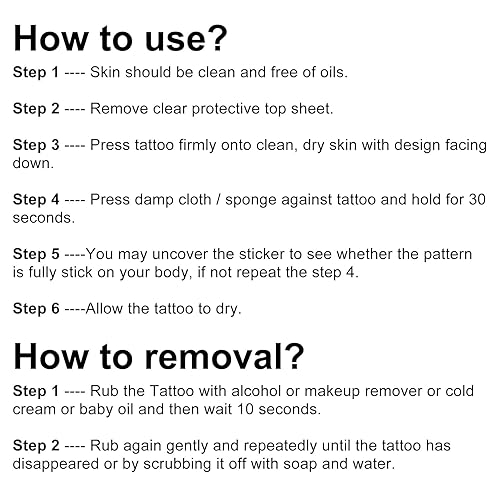 How to use?

Step 1 ---- Skin should be clean and free of oils.

Step 2 ---- Remove clear protective top sheet.

Step 3 ---- Press tattoo firmly onto clean, dry skin with design facing down.

Step 4 ---- Press damp cloth / sponge against tattoo and hold for 30 seconds.

Step 5 ----You may uncover the sticker to see whether the pattern is fully stick on your body, if not repeat the step 4.

Step 6 ----Allow the tattoo to dry.

How to removal?

Step 1 ---- Rub the Tattoo with alcohol or makeup remover or cold cream or baby oil and then wait 10 seconds.

Step 2 ---- Rub again gently and repeatedly until the tattoo has disappeared or by scrubbing it off with soap and water.