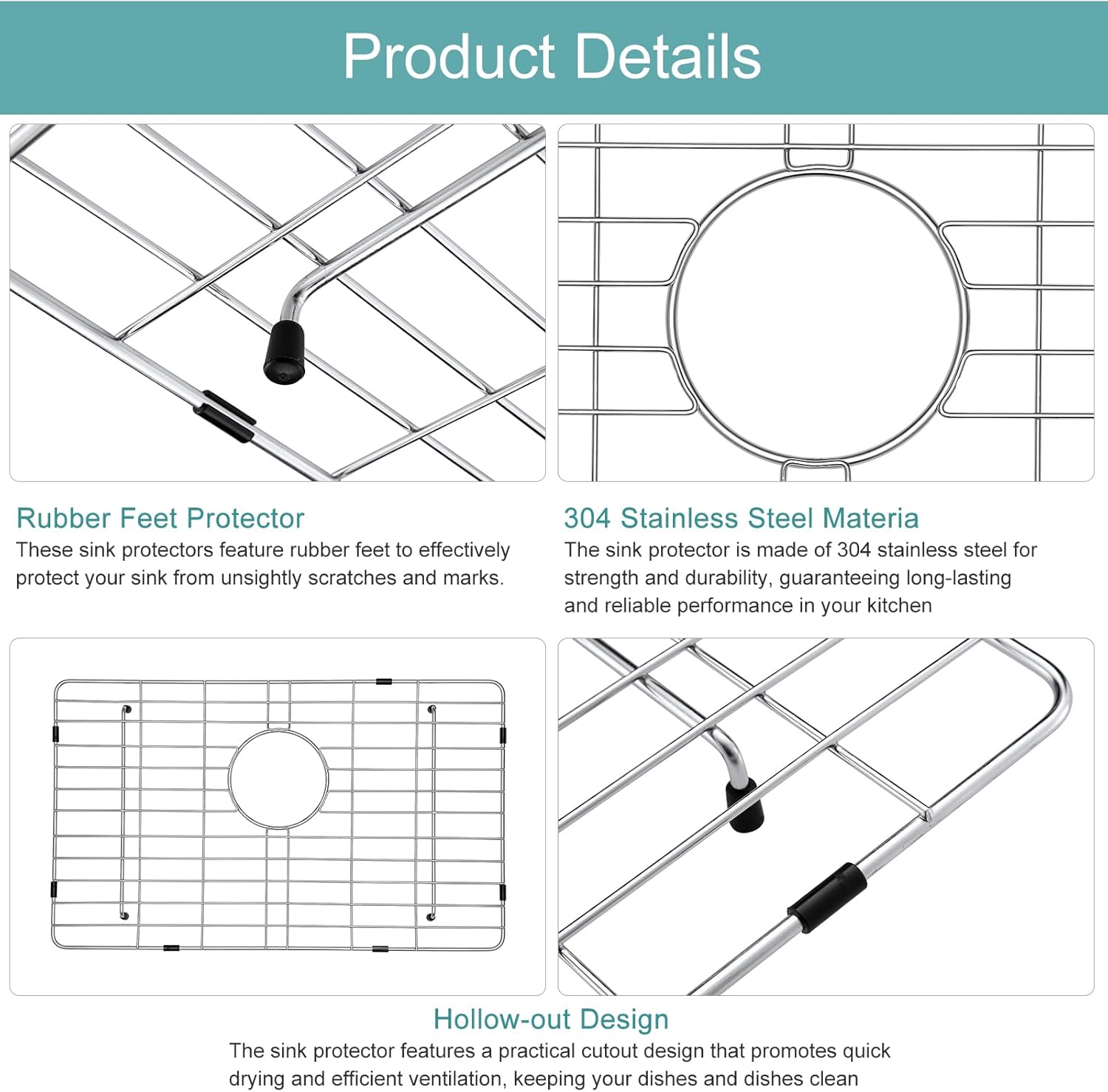 Product Details

Rubber Feet Protector
These sink protectors feature rubber feet to effectively protect your sink from unsightly scratches and marks.

304 Stainless Steel Materia
The sink protector is made of 304 stainless steel for strength and durability, guaranteeing long-lasting and reliable performance in your kitchen

Hollow-out Design
The sink protector features a practical cutout design that promotes quick drying and efficient ventilation, keeping your dishes and dishes clean