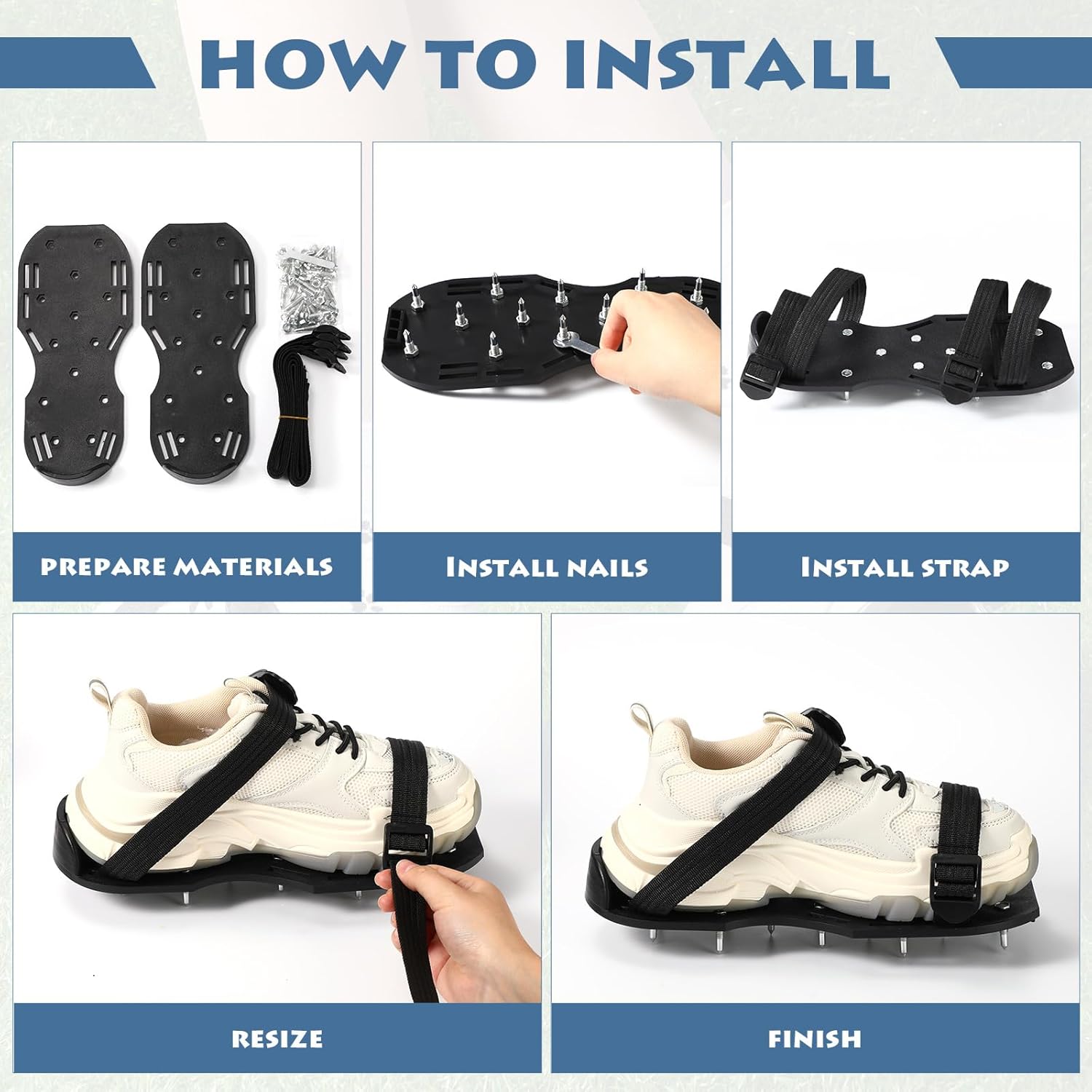 HOW TO INSTALL

PREPARE MATERIALS

INSTALL NAILS

INSTALL STRAP

RESIZE

FINISH