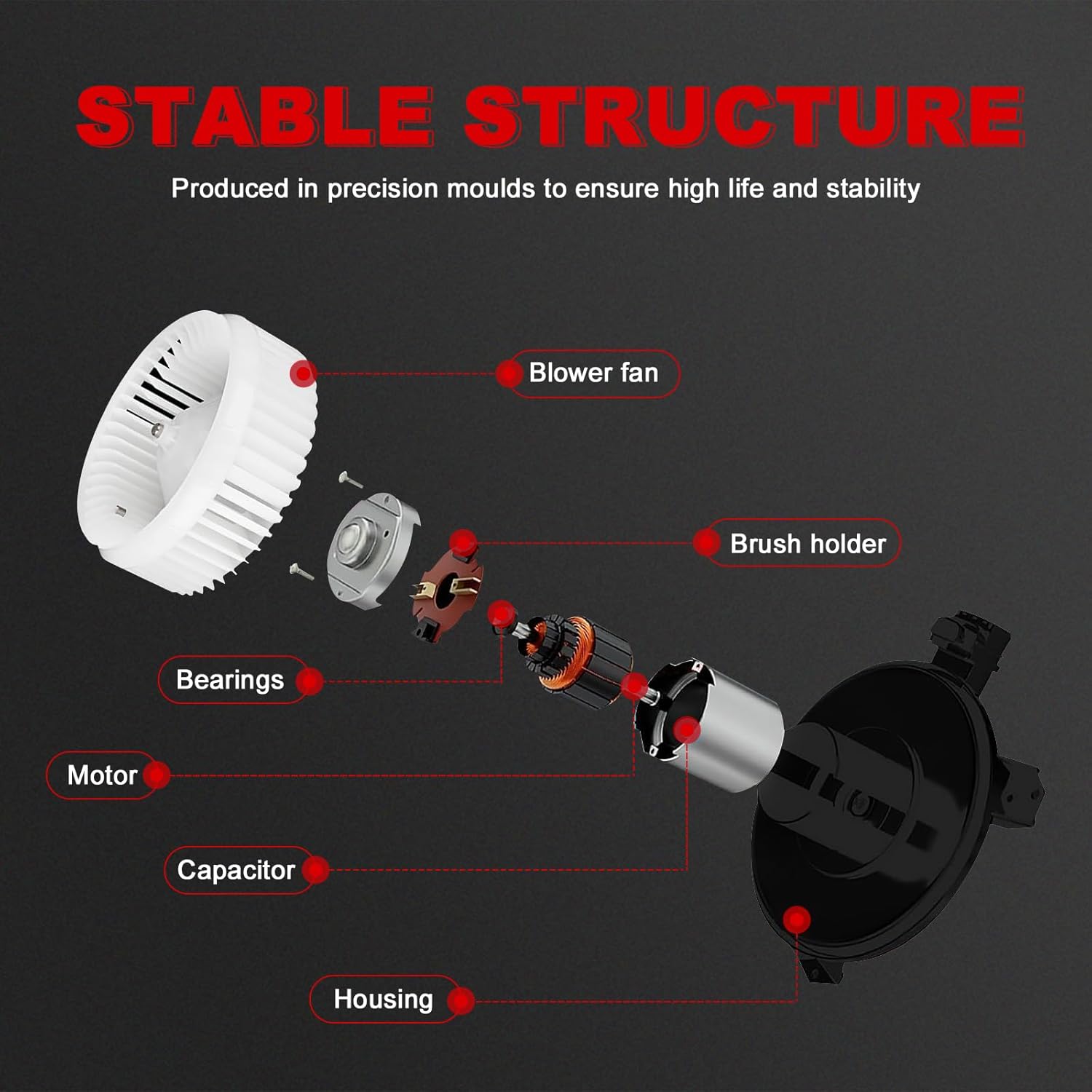 STABLE STRUCTURE

Produced in precision moulds to ensure high life and stability

Blower fan

Brush holder

Bearings

Motor

Capacitor

Housing