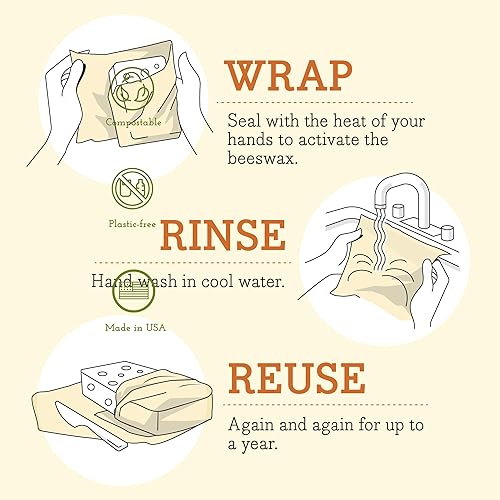 Compostable

WRAP

Seal with the heat of your hands to activate the beeswax.

Plastic-free

RINSE

Hand wash in cool water.

Made in USA

REUSE

Again and again for up to a year.