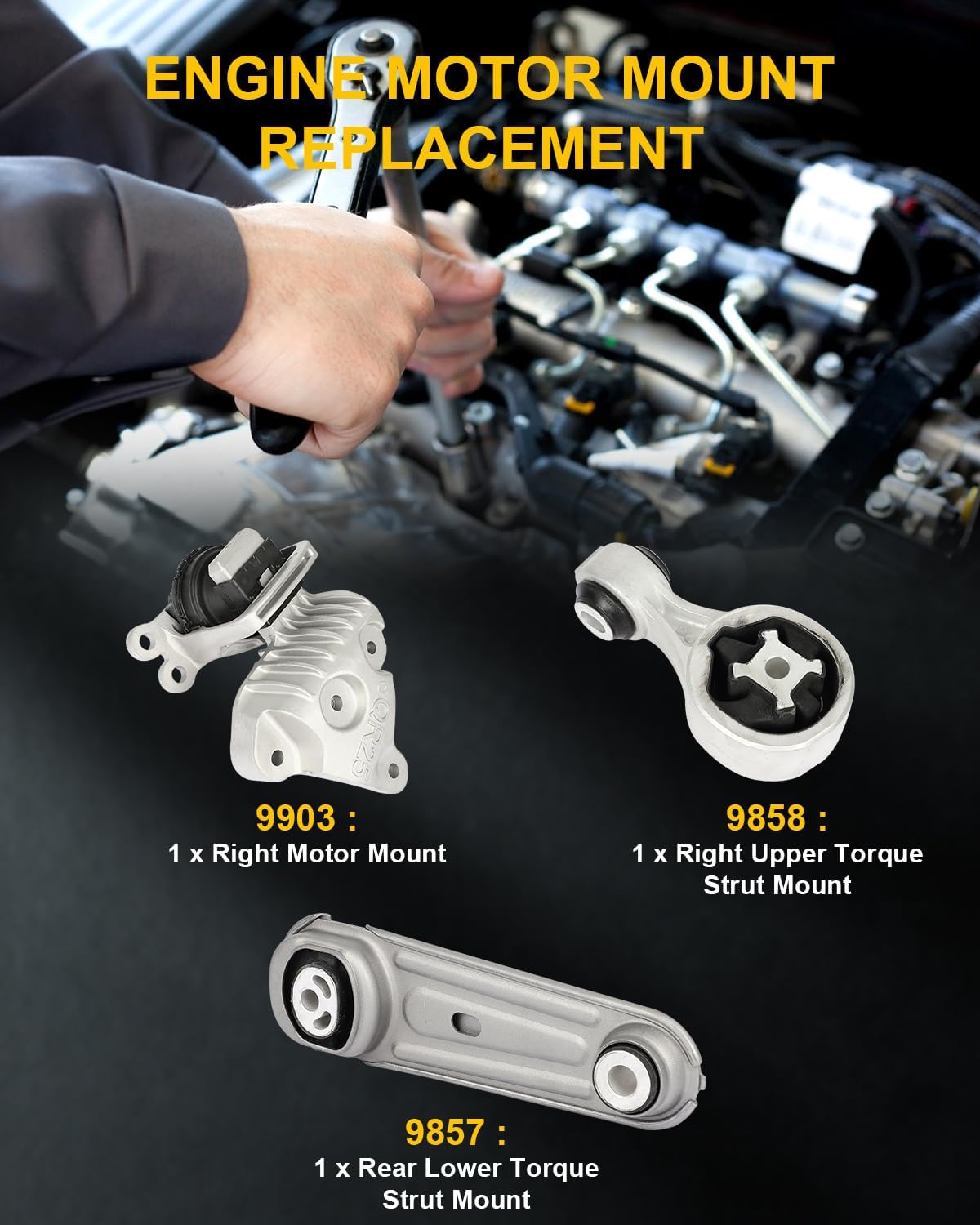 ENGINE MOTOR MOUNT REPLACEMENT

QR25

9903 :
1 x Right Motor Mount

9858 :
1 x Right Upper Torque Strut Mount

9857 :
1 x Rear Lower Torque Strut Mount