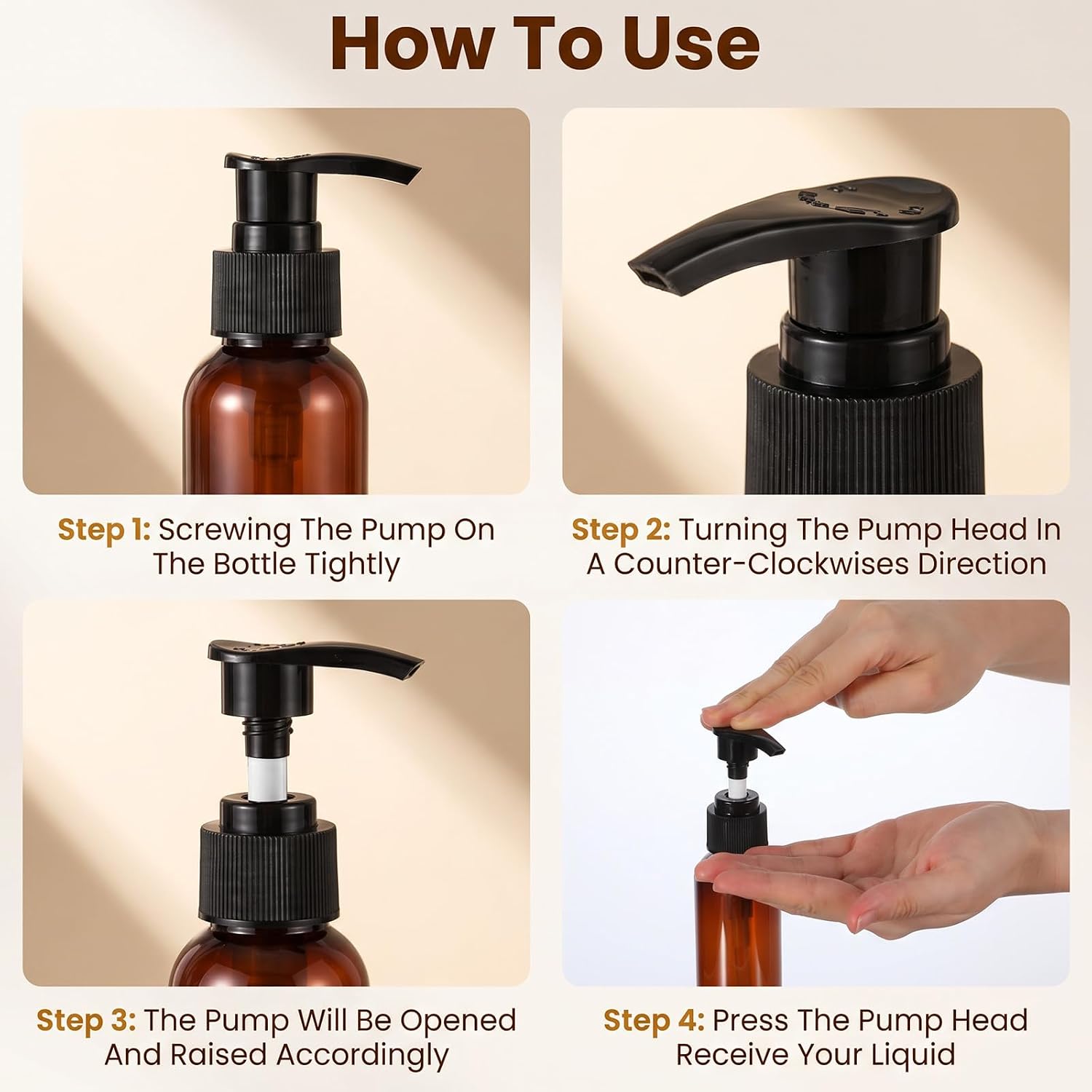 How To Use

Step 1: Screwing The Pump On The Bottle Tightly

Step 2: Turning The Pump Head In A Counter-Clockwises Direction

Step 3: The Pump Will Be Opened And Raised Accordingly

Step 4: Press The Pump Head Receive Your Liquid