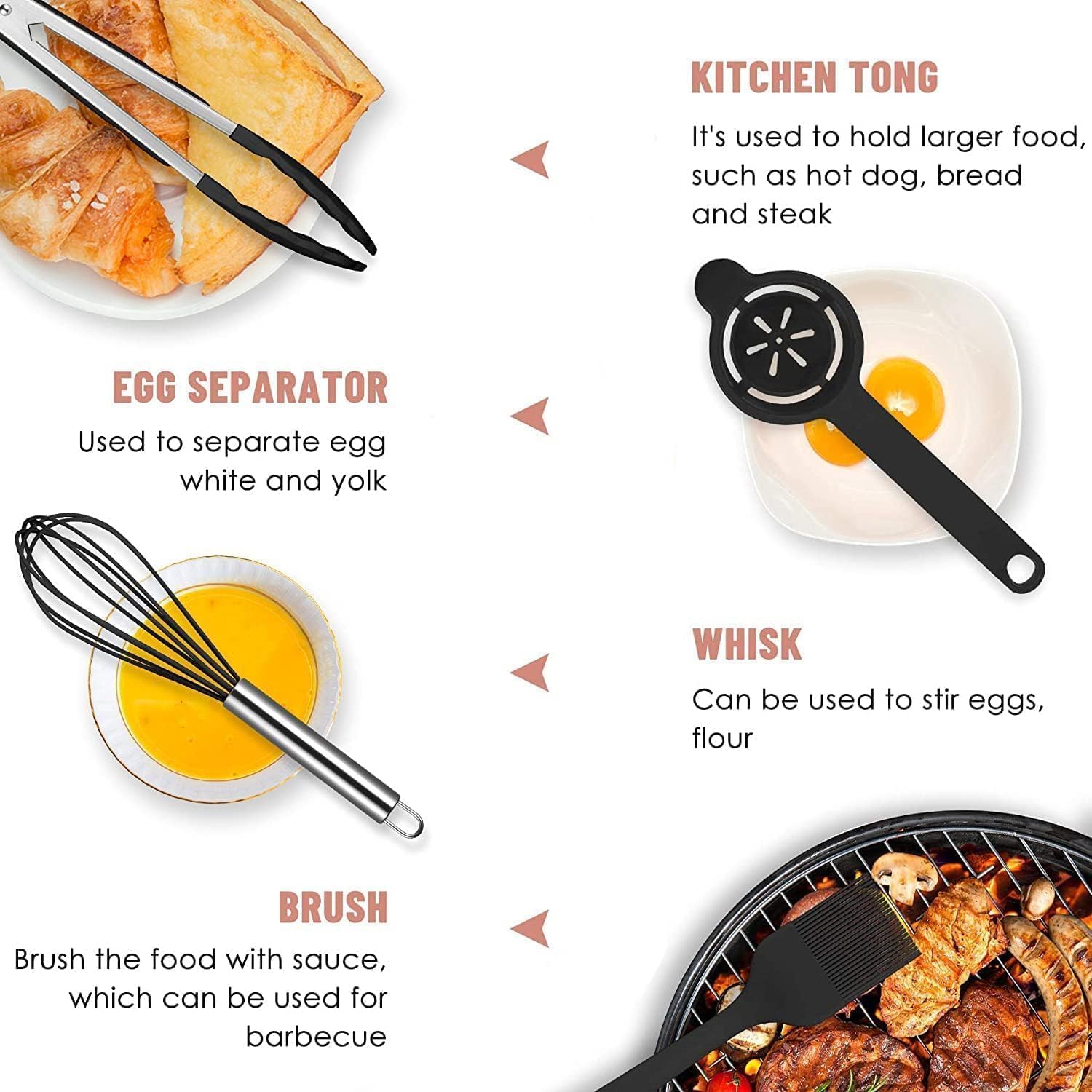 KITCHEN TONG

It's used to hold larger food, such as hot dog, bread and steak

EGG SEPARATOR

Used to separate egg white and yolk

WHISK

Can be used to stir eggs, flour

BRUSH

Brush the food with sauce, which can be used for barbecue