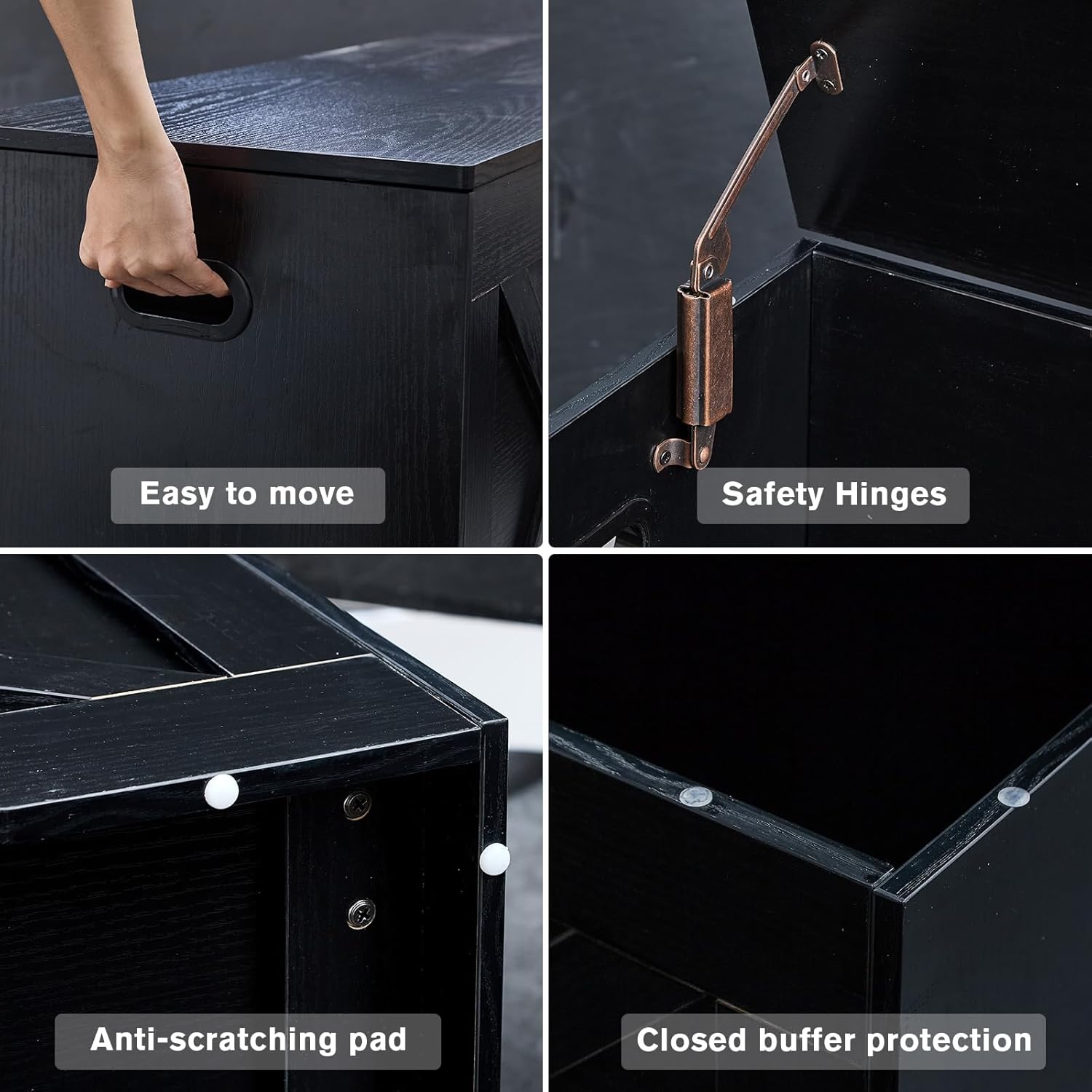 Easy to move

Safety Hinges

Anti-scratching pad

Closed buffer protection