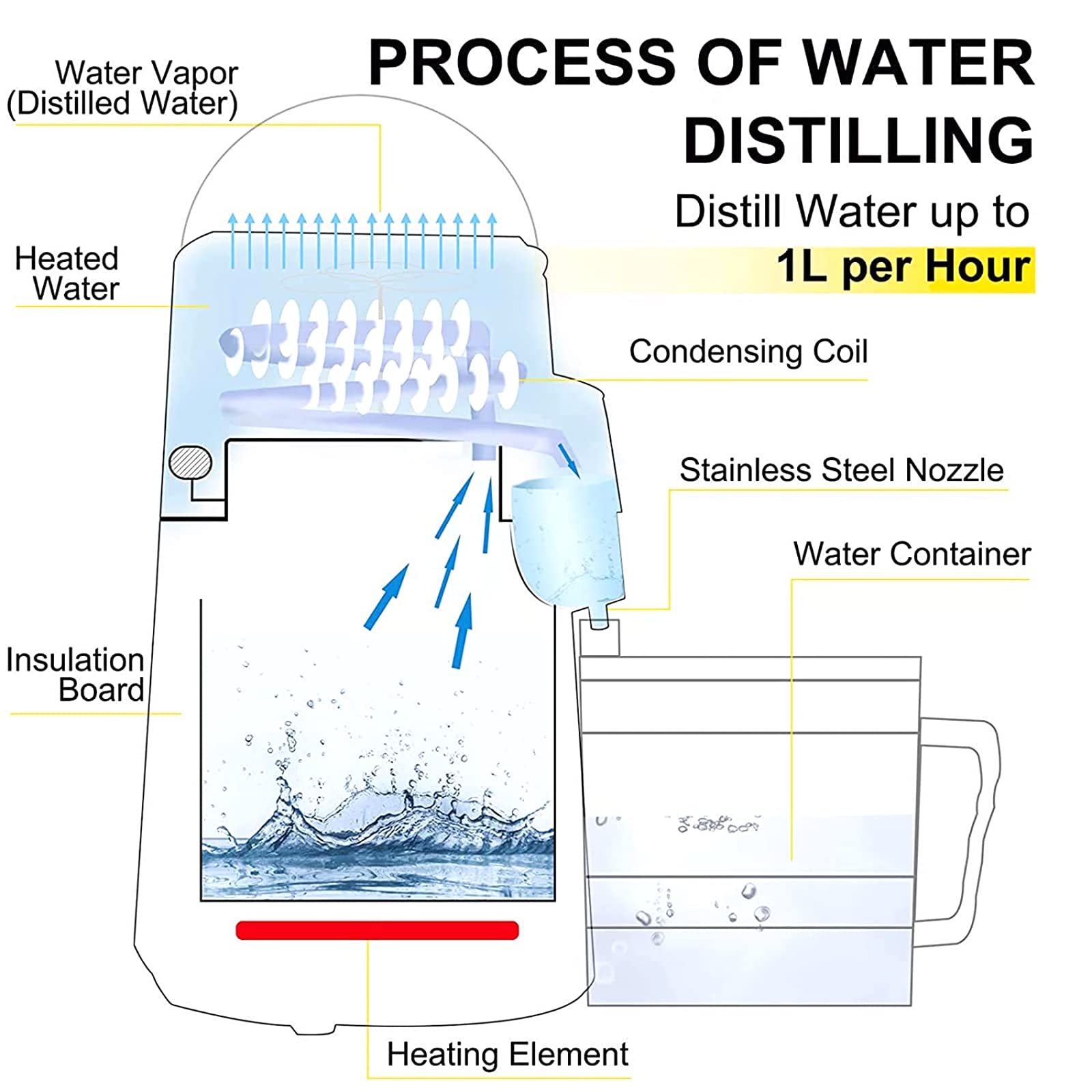 PROCESS OF WATER DISTILLING

Distill Water up to
1L per Hour

Water Vapor
(Distilled Water)

Heated
Water

Condensing Coil

Stainless Steel Nozzle

Water Container

Insulation
Board

Heating Element