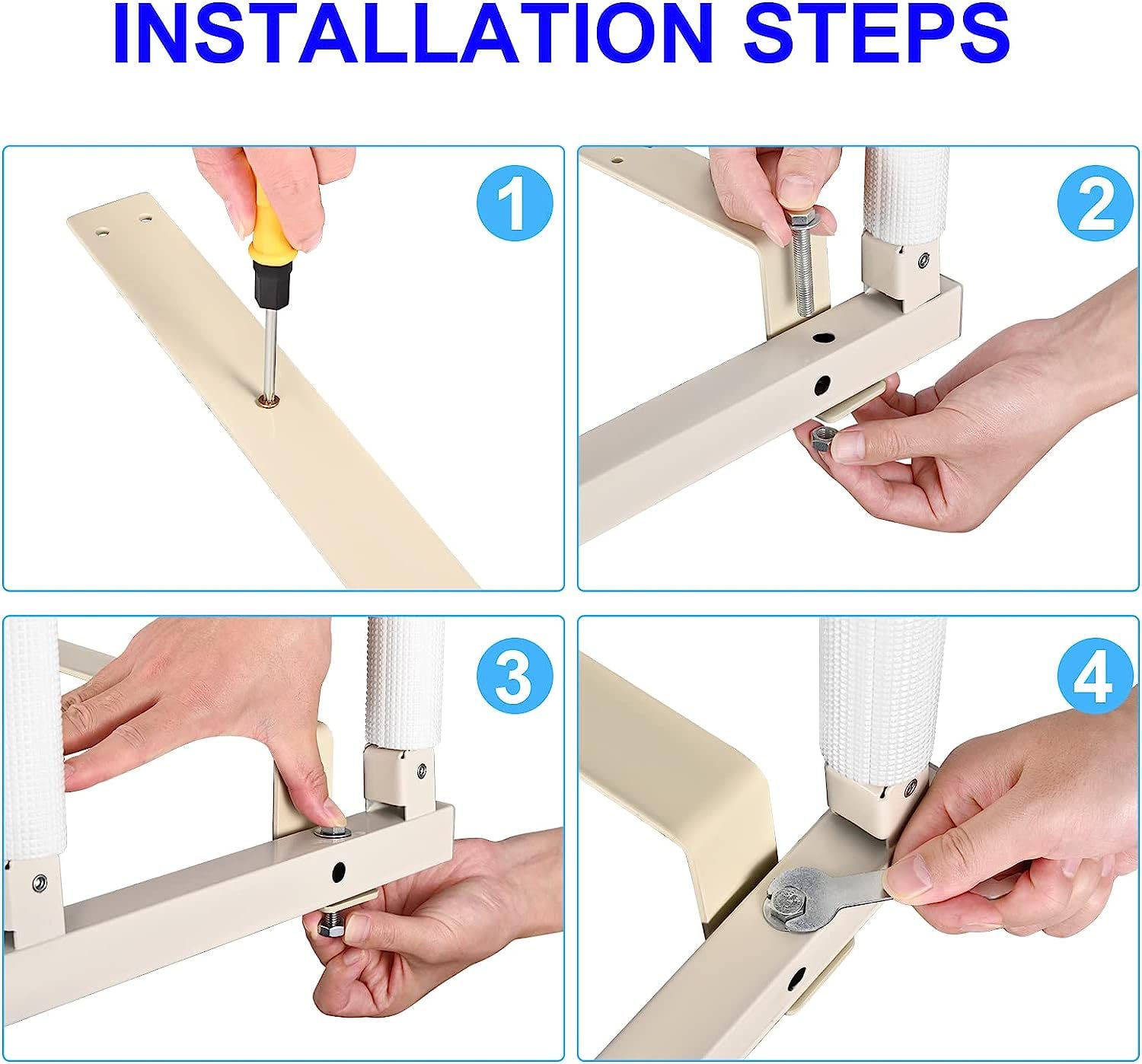 INSTALLATION STEPS

1

2

3

4