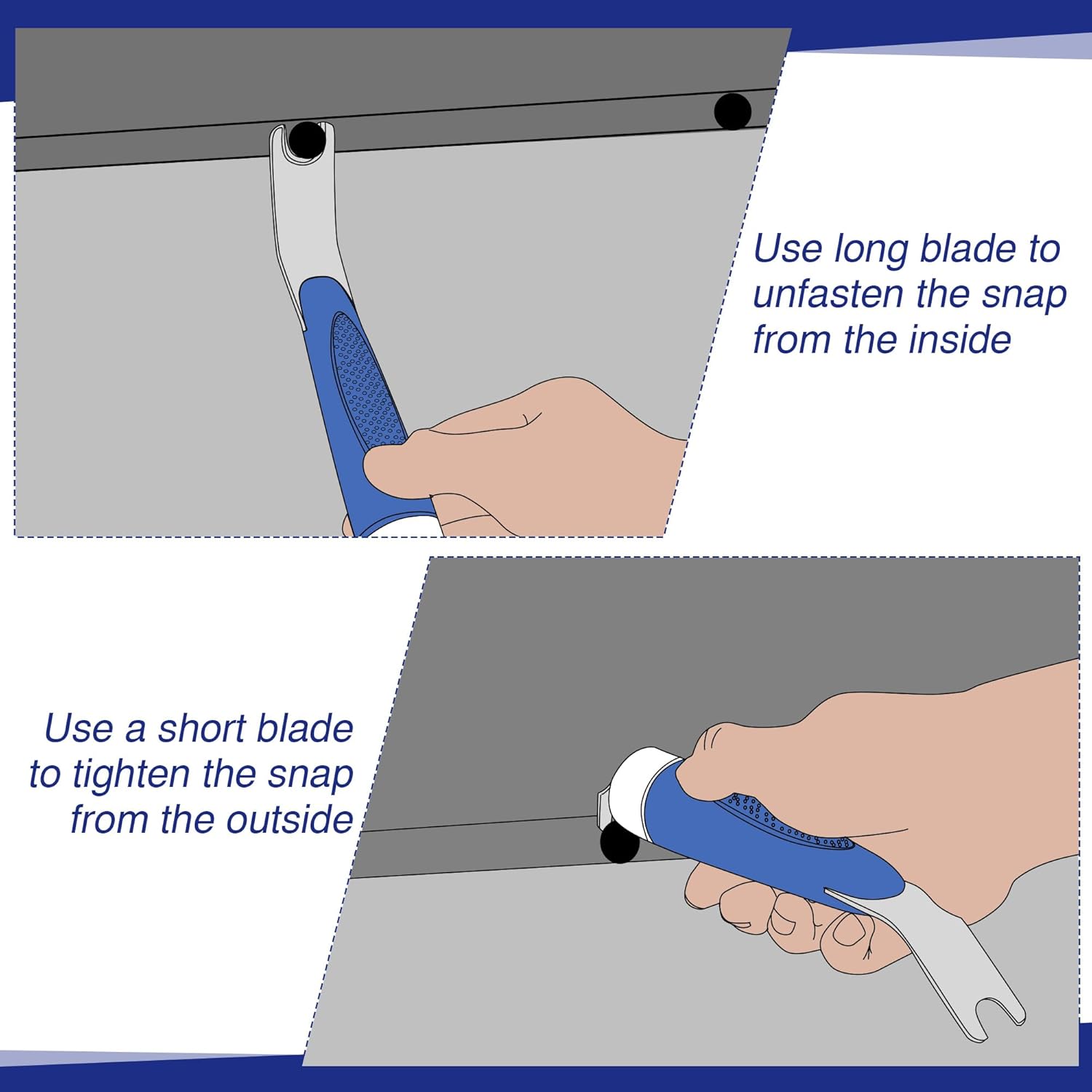 Use long blade to unfasten the snap from the inside

Use a short blade to tighten the snap from the outside