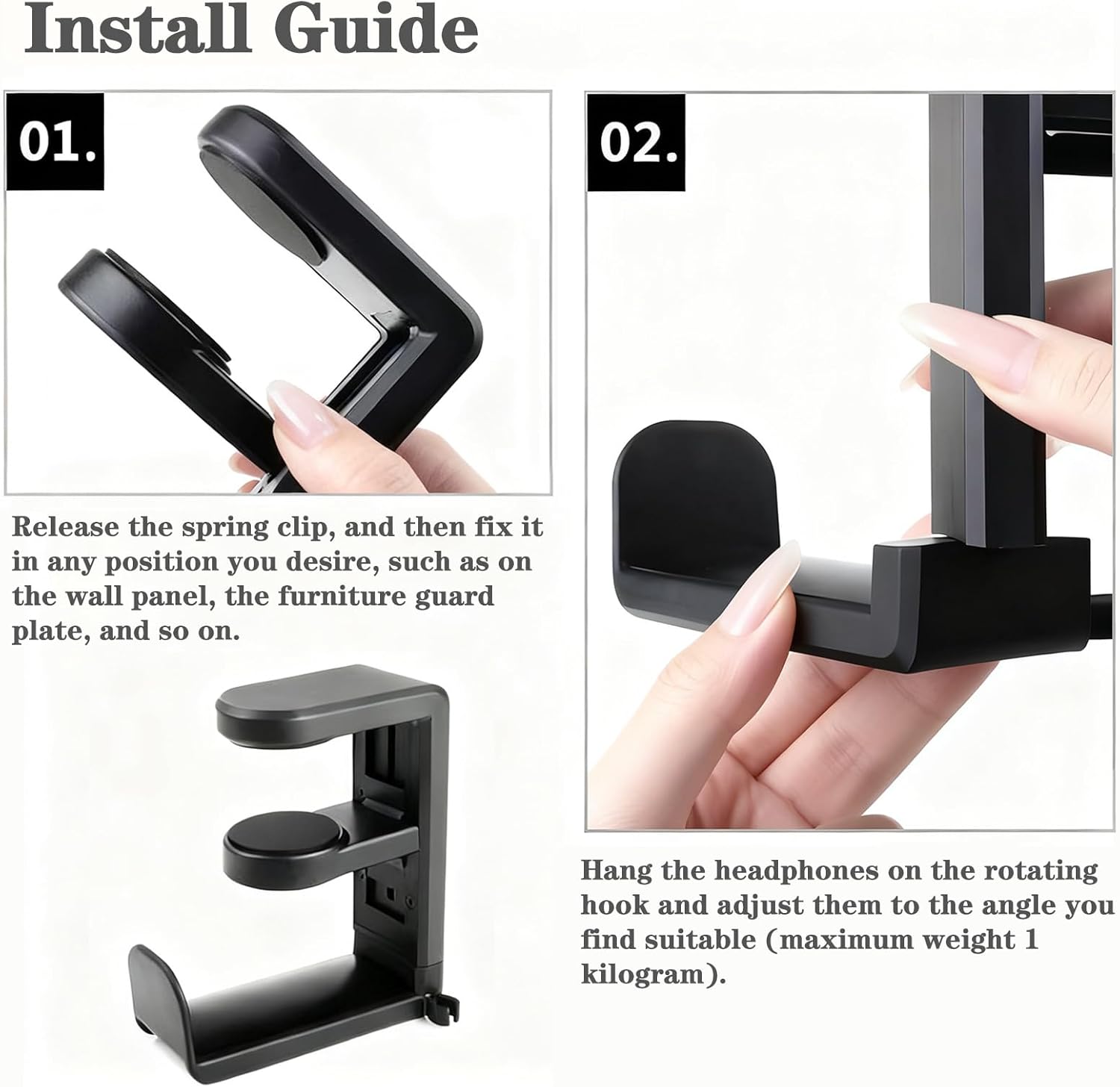 Install Guide

01.

Release the spring clip, and then fix it in any position you desire, such as on the wall panel, the furniture guard plate, and so on.

02.

Hang the headphones on the rotating hook and adjust them to the angle you find suitable (maximum weight 1 kilogram).