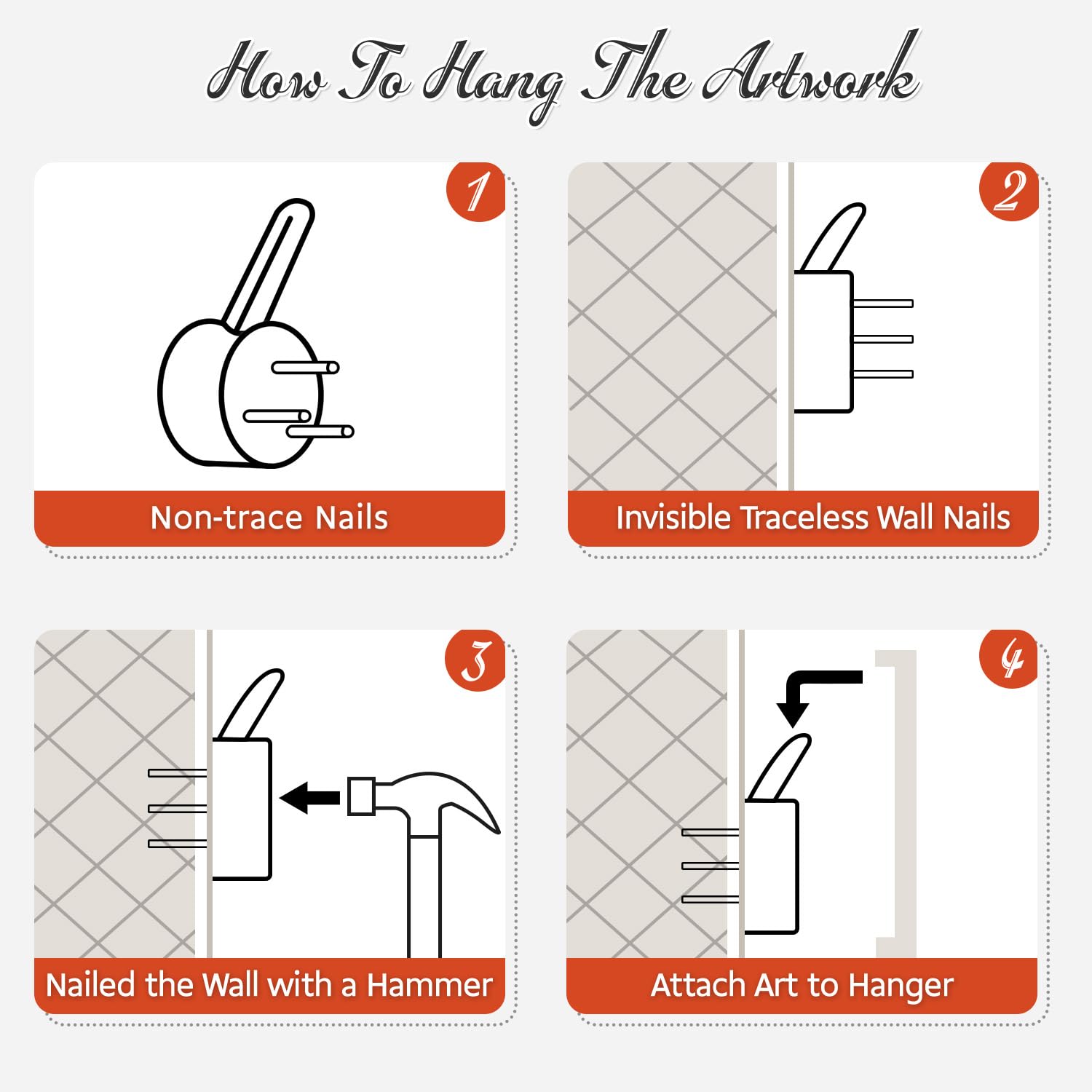 How To Hang The Artwork

1
Non-trace Nails

2
Invisible Traceless Wall Nails

3
Nailed the Wall with a Hammer

4
Attach Art to Hanger