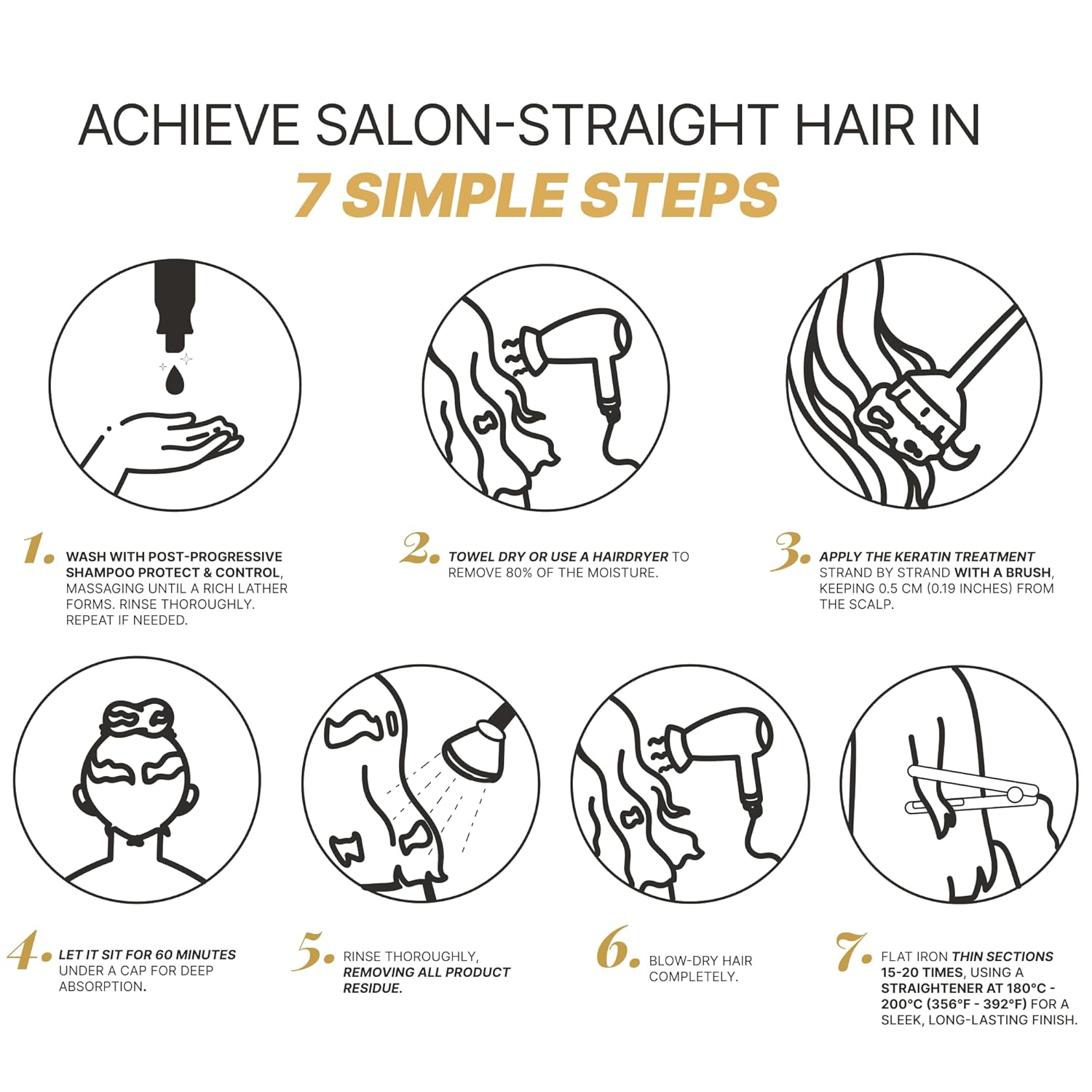 ACHIEVE SALON-STRAIGHT HAIR IN
7 SIMPLE STEPS

1. WASH WITH POST-PROGRESSIVE SHAMPOO PROTECT & CONTROL, MASSAGING UNTIL A RICH LATHER FORMS. RINSE THOROUGHLY. REPEAT IF NEEDED.

2. TOWEL DRY OR USE A HAIRDRYER TO REMOVE 80% OF THE MOISTURE.

3. APPLY THE KERATIN TREATMENT STRAND BY STRAND WITH A BRUSH, KEEPING 0.5 CM (0.19 INCHES) FROM THE SCALP.

4. LET IT SIT FOR 60 MINUTES UNDER A CAP FOR DEEP ABSORPTION.

5. RINSE THOROUGHLY, REMOVING ALL PRODUCT RESIDUE.

6. BLOW-DRY HAIR COMPLETELY.

7. FLAT IRON THIN SECTIONS 15-20 TIMES, USING A STRAIGHTENER AT 180°C - 200°C (356°F - 392°F) FOR A SLEEK, LONG-LASTING FINISH.