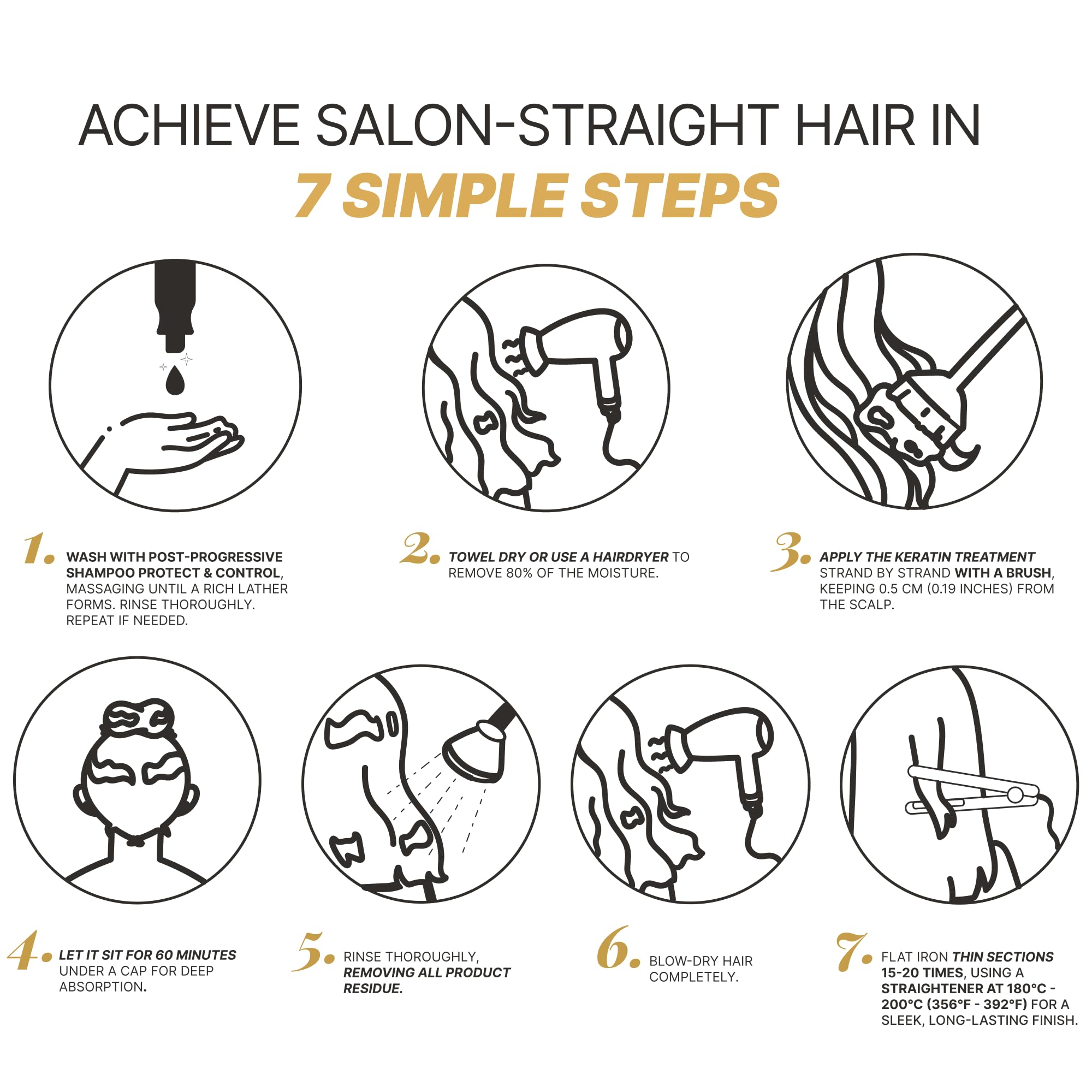 ACHIEVE SALON-STRAIGHT HAIR IN
7 SIMPLE STEPS

1. WASH WITH POST-PROGRESSIVE SHAMPOO PROTECT & CONTROL, MASSAGING UNTIL A RICH LATHER FORMS. RINSE THOROUGHLY. REPEAT IF NEEDED.

2. TOWEL DRY OR USE A HAIRDRYER TO REMOVE 80% OF THE MOISTURE.

3. APPLY THE KERATIN TREATMENT STRAND BY STRAND WITH A BRUSH, KEEPING 0.5 CM (0.19 INCHES) FROM THE SCALP.

4. LET IT SIT FOR 60 MINUTES UNDER A CAP FOR DEEP ABSORPTION.

5. RINSE THOROUGHLY, REMOVING ALL PRODUCT RESIDUE.

6. BLOW-DRY HAIR COMPLETELY.

7. FLAT IRON THIN SECTIONS 15-20 TIMES, USING A STRAIGHTENER AT 180°C - 200°C (356°F - 392°F) FOR A SLEEK, LONG-LASTING FINISH.