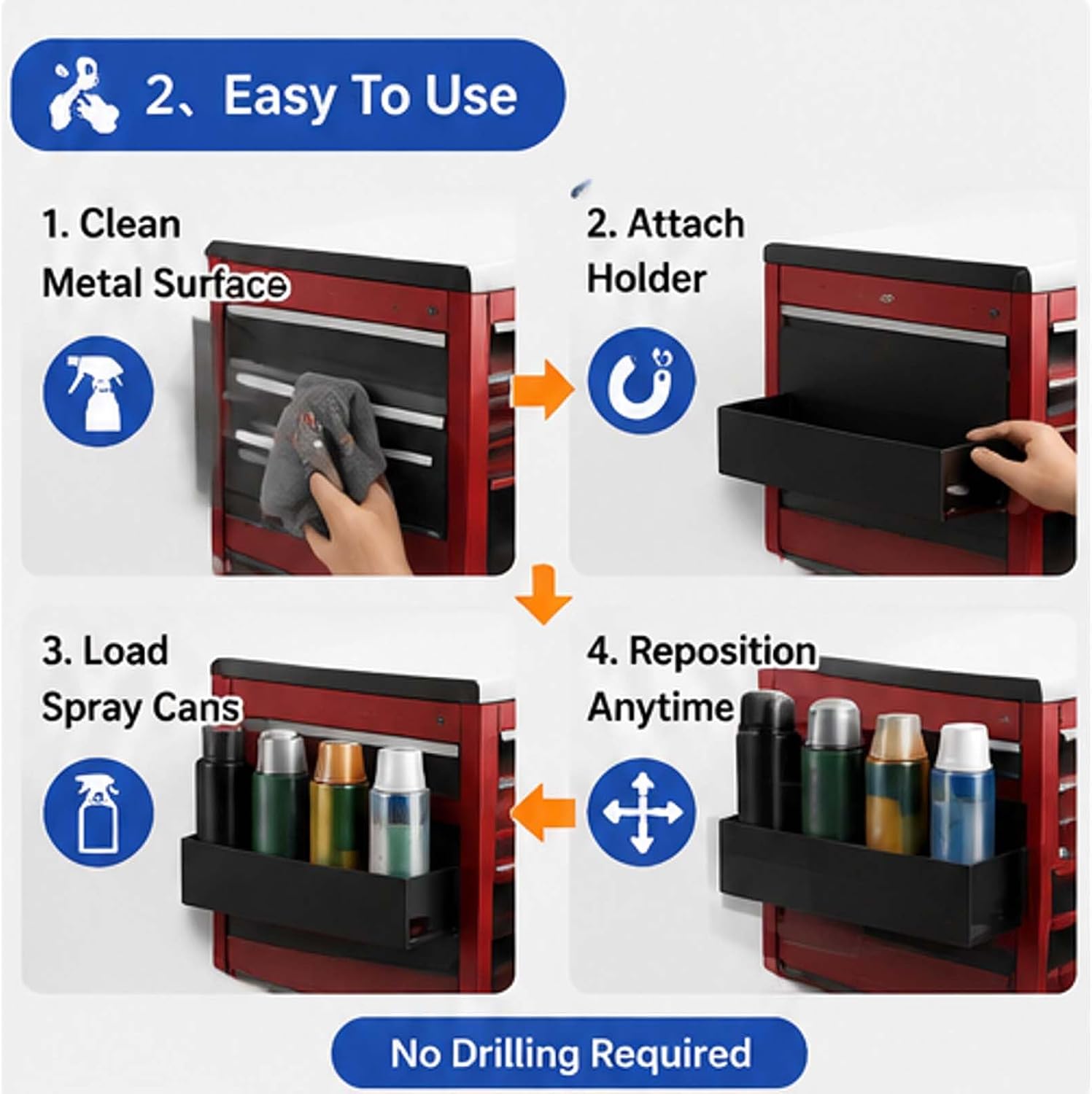 2、Easy To Use

1. Clean
Metal Surface

2. Attach
Holder

3. Load
Spray Cans

4. Reposition
Anytime

No Drilling Required