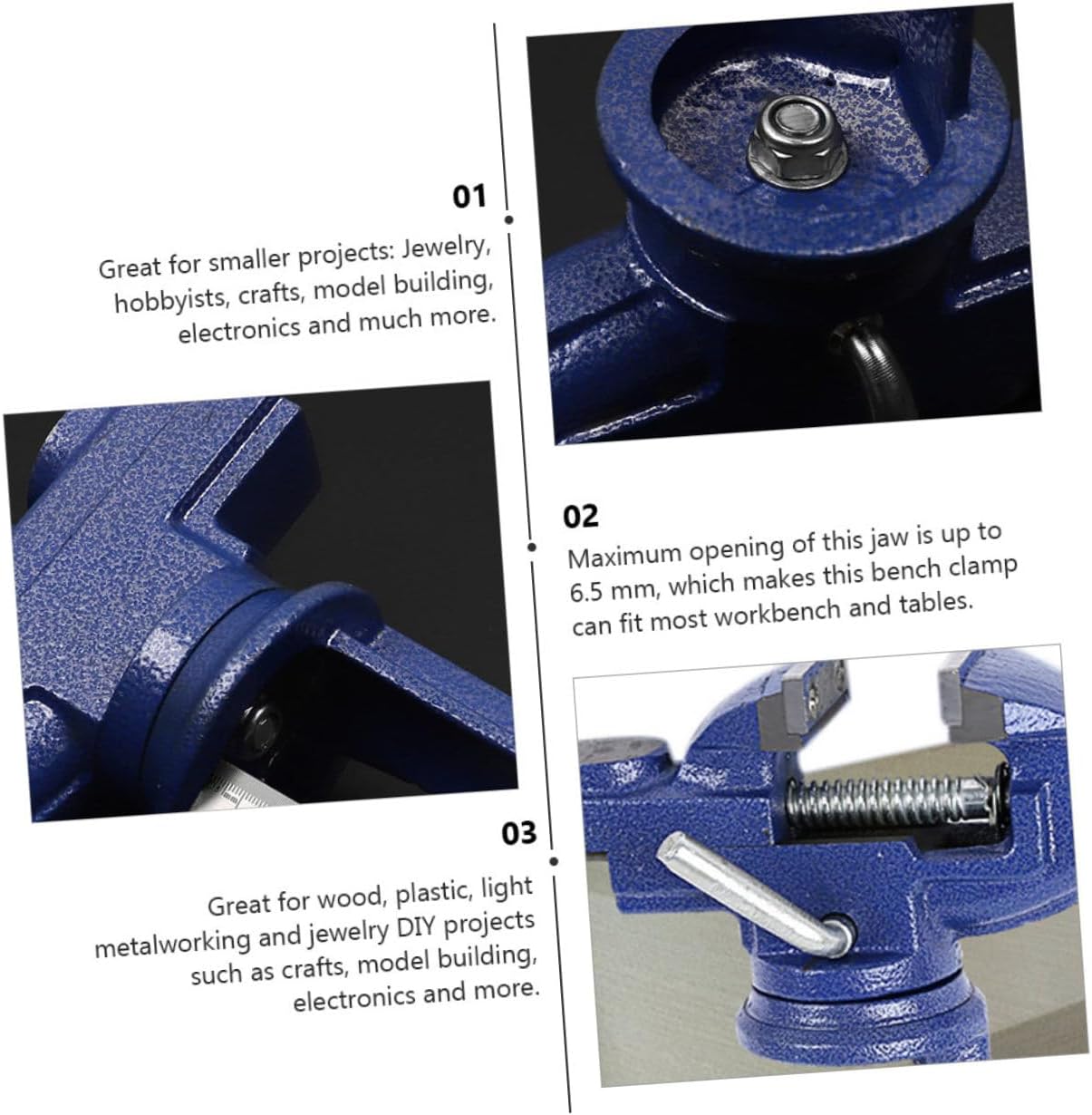 01

Great for smaller projects: Jewelry, hobbyists, crafts, model building, electronics and much more.

02

Maximum opening of this jaw is up to 6.5 mm, which makes this bench clamp can fit most workbench and tables.

03

Great for wood, plastic, light metalworking and jewelry DIY projects such as crafts, model building, electronics and more.