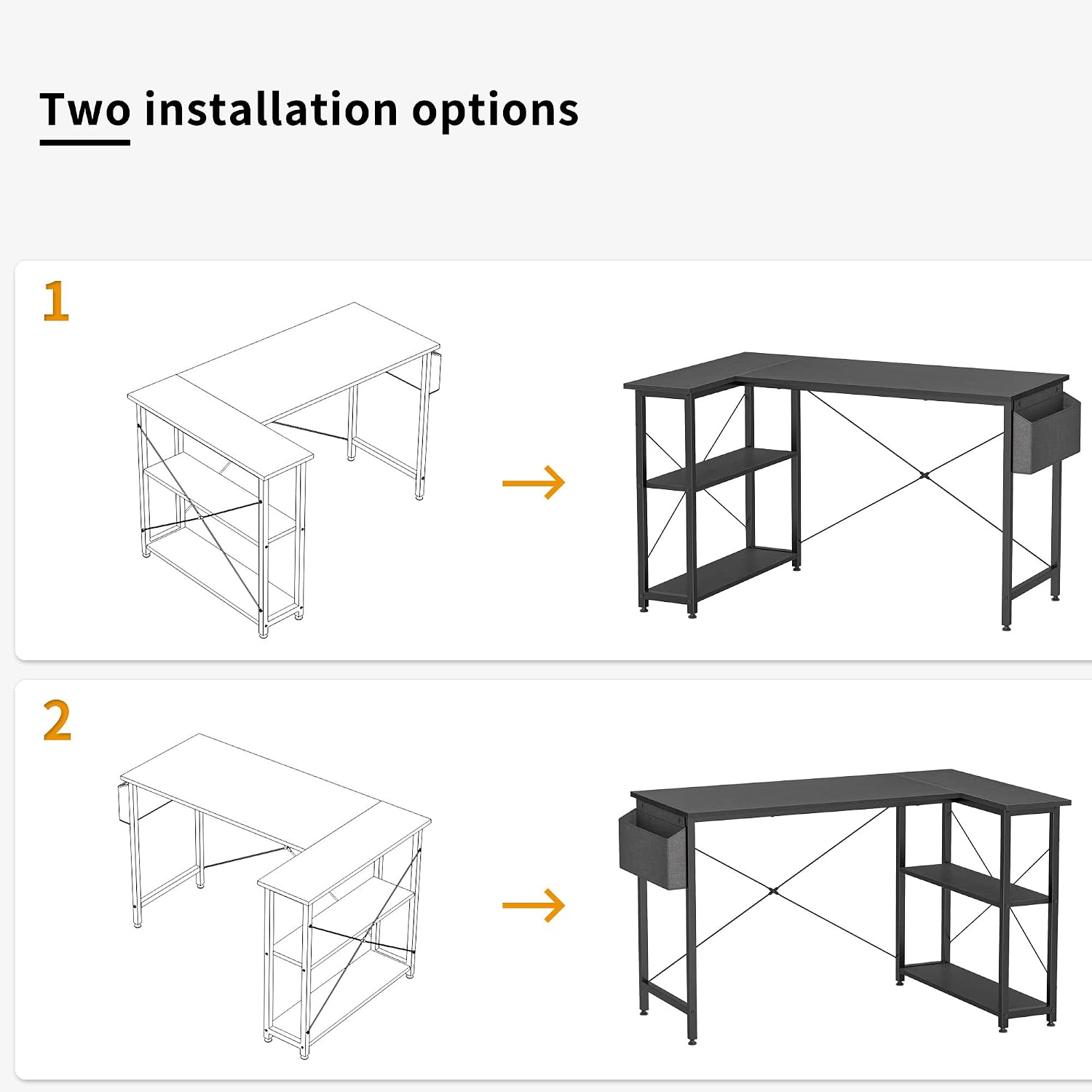 Two installation options

1

2