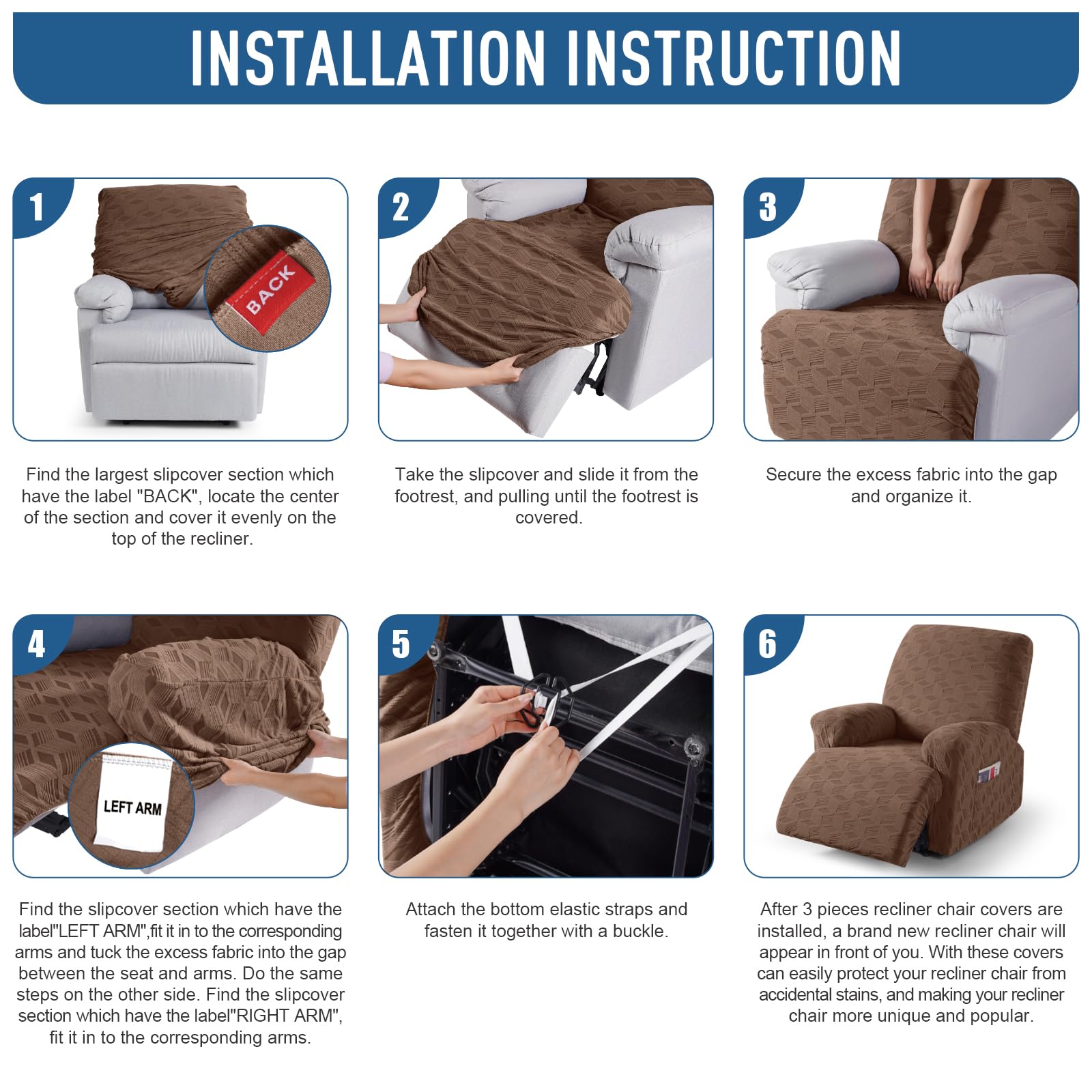 INSTALLATION INSTRUCTION

1

BACK

Find the largest slipcover section which have the label "BACK", locate the center of the section and cover it evenly on the top of the recliner.

2

Take the slipcover and slide it from the footrest, and pulling until the footrest is covered.

3

Secure the excess fabric into the gap and organize it.

4

LEFT ARM

Find the slipcover section which have the label"LEFT ARM",fit it in to the corresponding arms and tuck the excess fabric into the gap between the seat and arms. Do the same steps on the other side. Find the slipcover section which have the label"RIGHT ARM", fit it in to the corresponding arms.

5

Attach the bottom elastic straps and fasten it together with a buckle.

6

After 3 pieces recliner chair covers are installed, a brand new recliner chair will appear in front of you. With these covers can easily protect your recliner chair from accidental stains, and making your recliner chair more unique and popular.