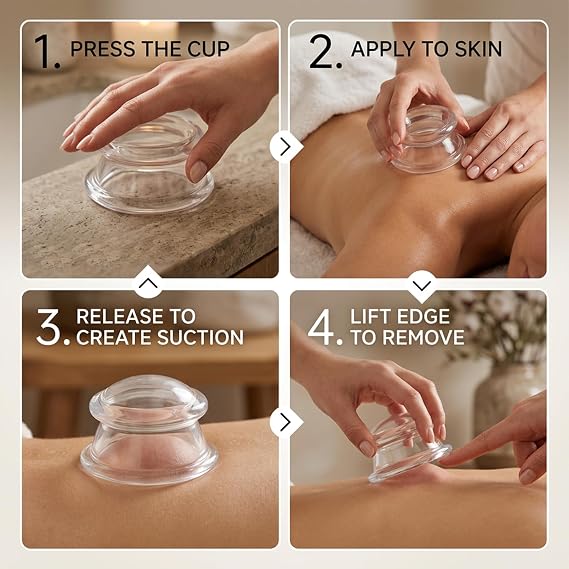 1. PRESS THE CUP

2. APPLY TO SKIN

3. RELEASE TO CREATE SUCTION

4. LIFT EDGE TO REMOVE