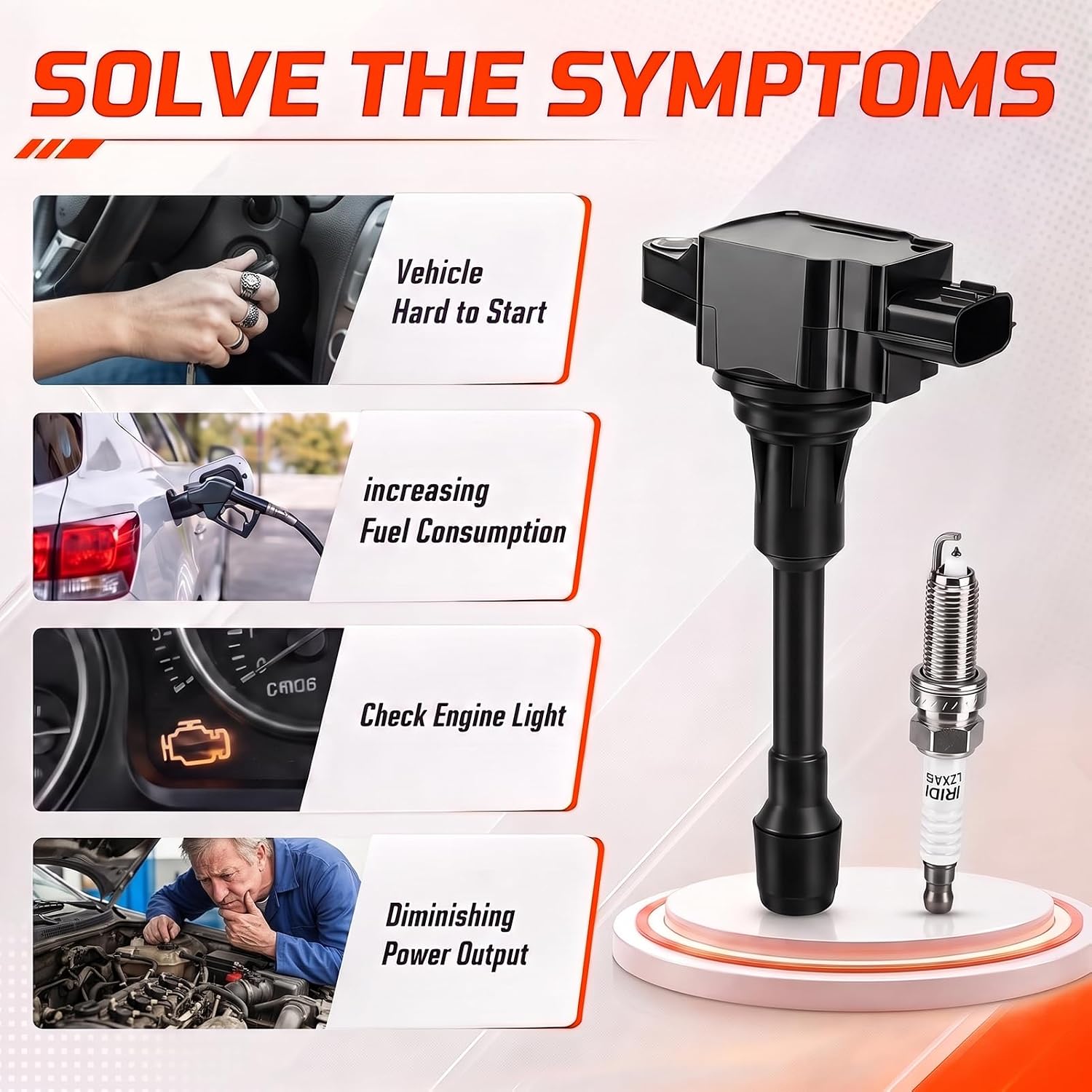 SOLVE THE SYMPTOMS

Vehicle Hard to Start

increasing Fuel Consumption

CM06

Check Engine Light

Diminishing Power Output

IRIDI LZXA6