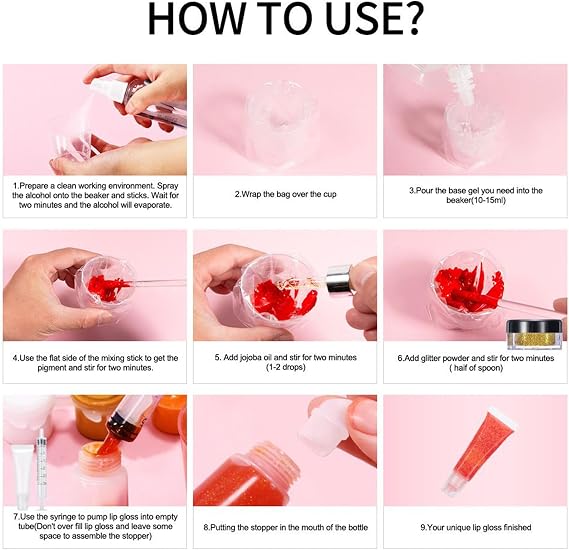 HOW TO USE?

1.Prepare a clean working environment. Spray the alcohol onto the beaker and sticks. Wait for two minutes and the alcohol will evaporate.

2.Wrap the bag over the cup

3.Pour the base gel you need into the beaker(10-15ml)

4.Use the flat side of the mixing stick to get the pigment and stir for two minutes.

5. Add jojoba oil and stir for two minutes (1-2 drops)

6.Add glitter powder and stir for two minutes ( half of spoon)

7.Use the syringe to pump lip gloss into empty tube(Don't over fill lip gloss and leave some space to assemble the stopper)

8.Putting the stopper in the mouth of the bottle

9.Your unique lip gloss finished