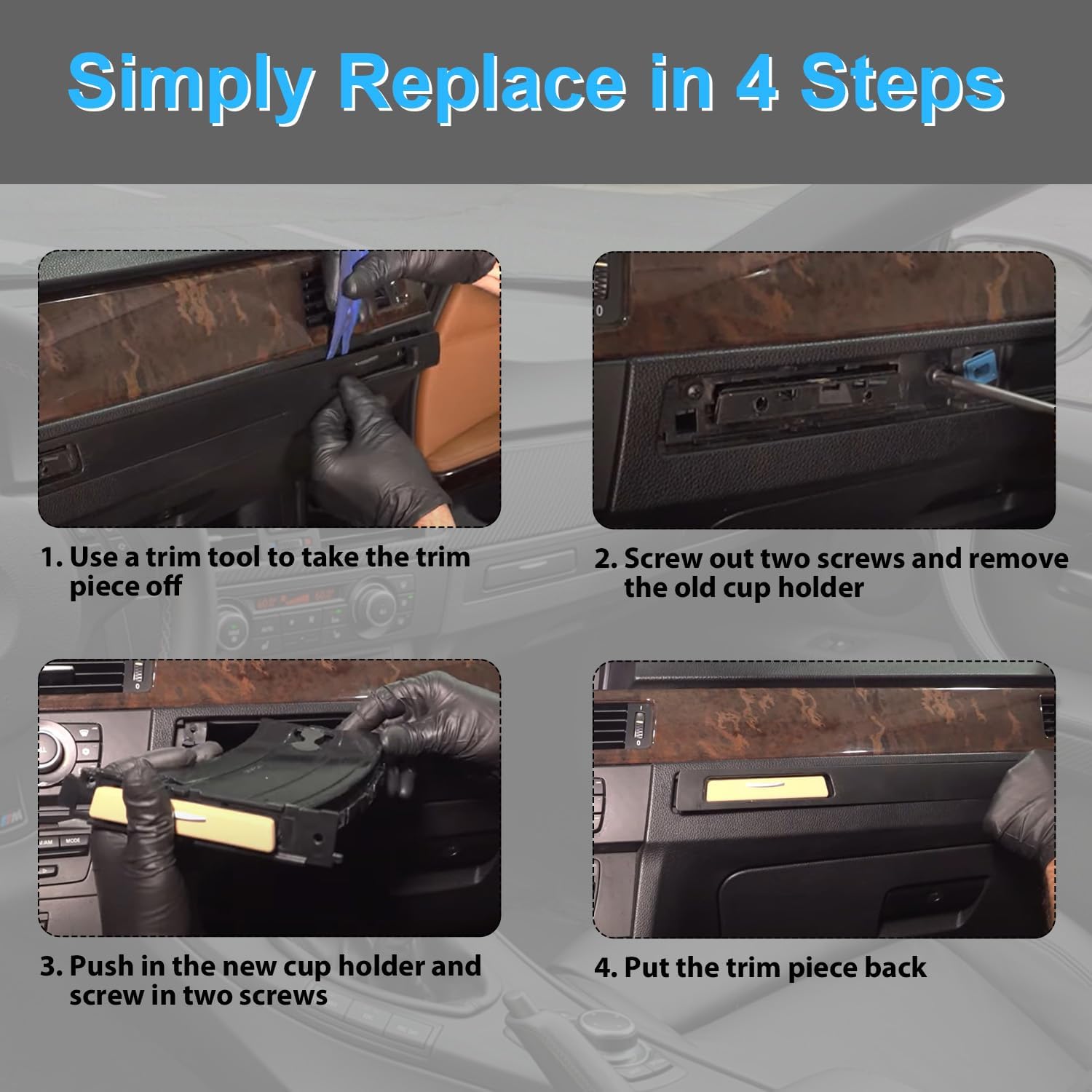 Simply Replace in 4 Steps

1. Use a trim tool to take the trim piece off

2. Screw out two screws and remove the old cup holder

3. Push in the new cup holder and screw in two screws

4. Put the trim piece back