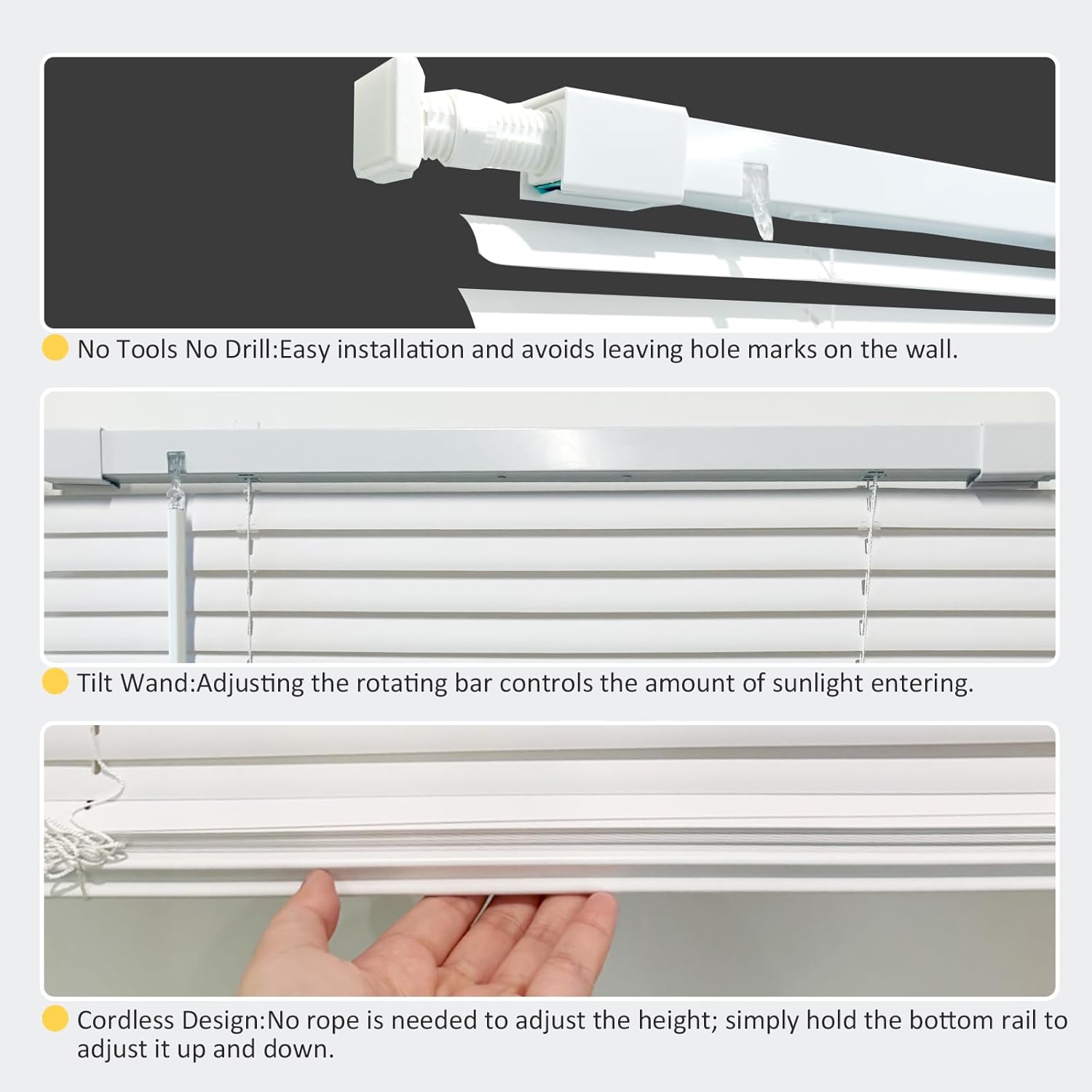 No Tools No Drill:Easy installation and avoids leaving hole marks on the wall.

Tilt Wand:Adjusting the rotating bar controls the amount of sunlight entering.

Cordless Design:No rope is needed to adjust the height; simply hold the bottom rail to adjust it up and down.