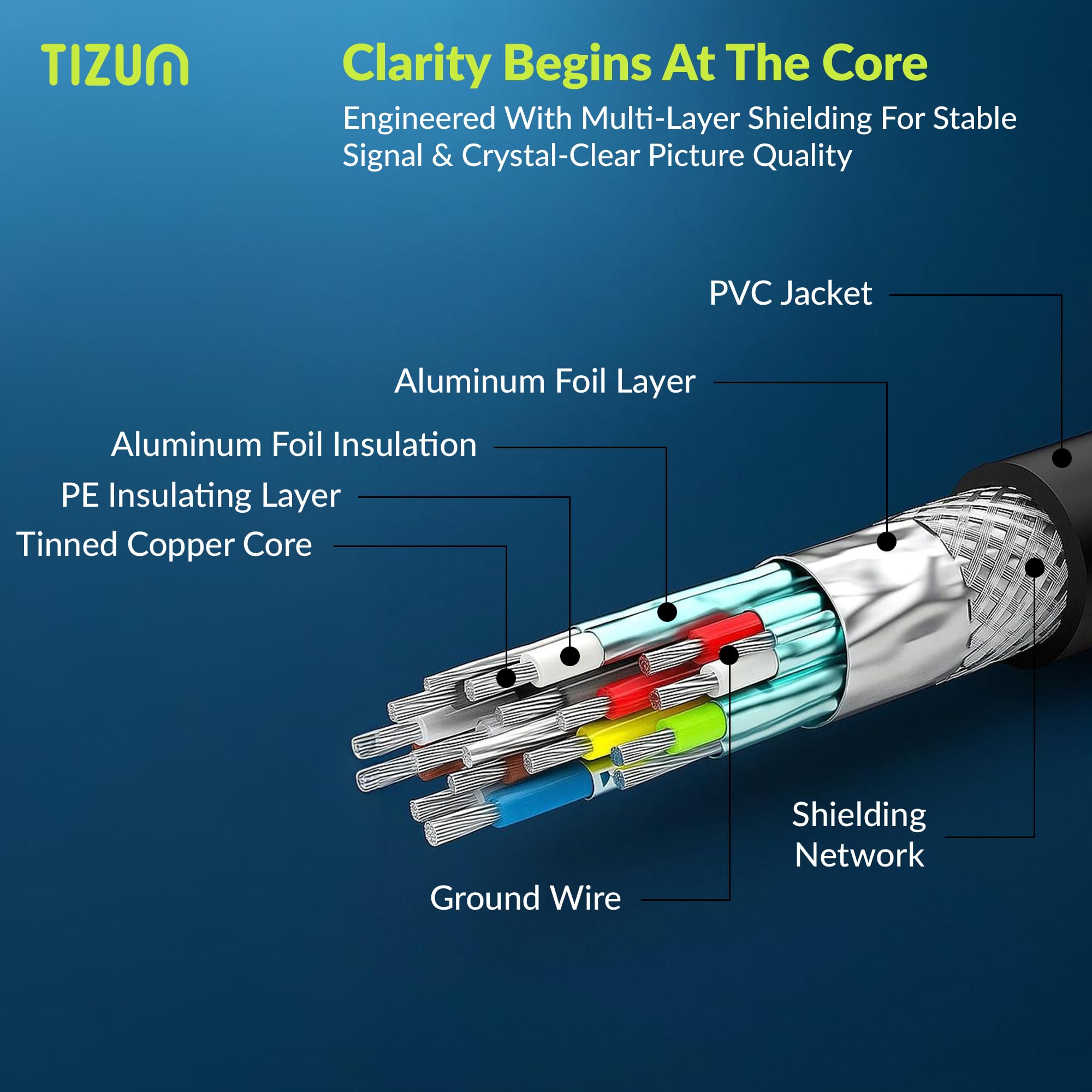 TIZUM

Clarity Begins At The Core

Engineered With Multi-Layer Shielding For Stable Signal & Crystal-Clear Picture Quality

PVC Jacket

Aluminum Foil Layer

Aluminum Foil Insulation

PE Insulating Layer

Tinned Copper Core

Shielding Network

Ground Wire