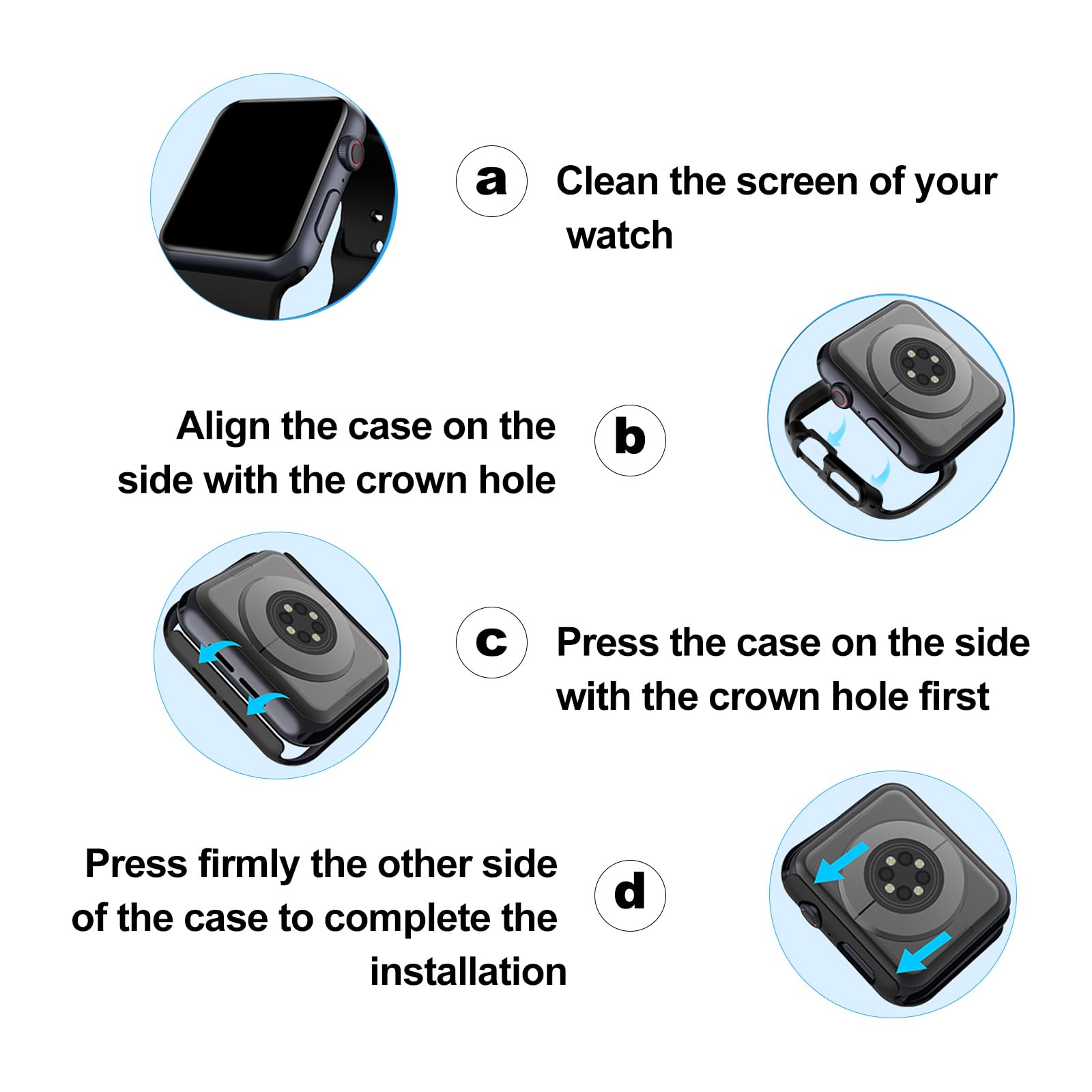 a Clean the screen of your watch

Align the case on the side with the crown hole b

c Press the case on the side with the crown hole first

Press firmly the other side of the case to complete the installation d