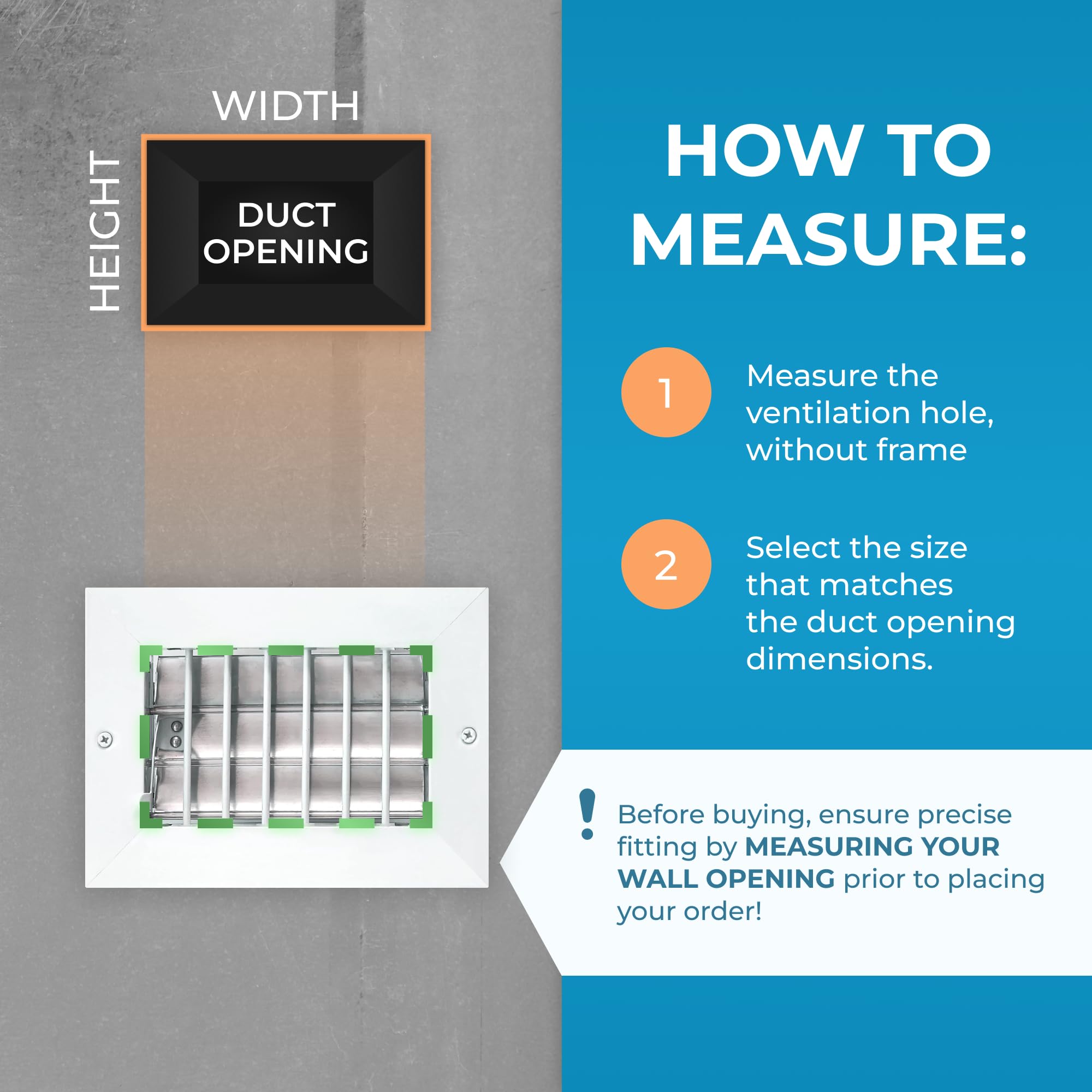 WIDTH

HEIGHT

DUCT OPENING

HOW TO MEASURE:

1 Measure the ventilation hole, without frame

2 Select the size that matches the duct opening dimensions.

! Before buying, ensure precise fitting by MEASURING YOUR WALL OPENING prior to placing your order!