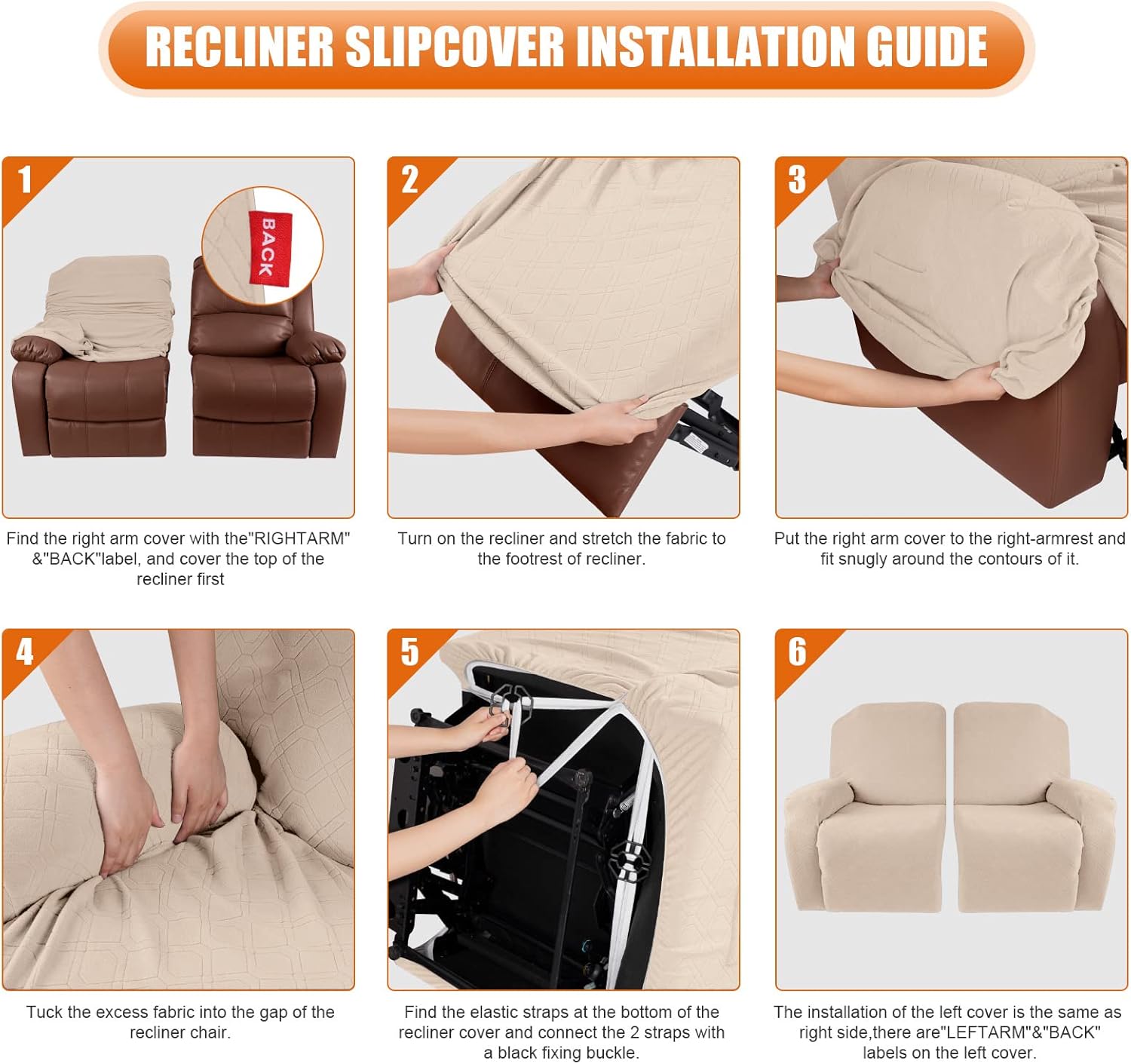 RECLINER SLIPCOVER INSTALLATION GUIDE

1

BACK

Find the right arm cover with the"RIGHTARM" &"BACK"label, and cover the top of the recliner first

2

Turn on the recliner and stretch the fabric to the footrest of recliner.

3

Put the right arm cover to the right-armrest and fit snugly around the contours of it.

4

Tuck the excess fabric into the gap of the recliner chair.

5

Find the elastic straps at the bottom of the recliner cover and connect the 2 straps with a black fixing buckle.

6

The installation of the left cover is the same as right side,there are"LEFTARM"&"BACK" labels on the left cover.