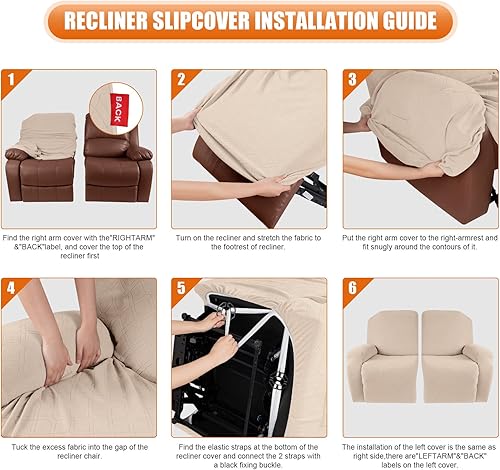 RECLINER SLIPCOVER INSTALLATION GUIDE

1

BACK

Find the right arm cover with the"RIGHTARM" &"BACK"label, and cover the top of the recliner first

2

Turn on the recliner and stretch the fabric to the footrest of recliner.

3

Put the right arm cover to the right-armrest and fit snugly around the contours of it.

4

Tuck the excess fabric into the gap of the recliner chair.

5

Find the elastic straps at the bottom of the recliner cover and connect the 2 straps with a black fixing buckle.

6

The installation of the left cover is the same as right side,there are"LEFTARM"&"BACK" labels on the left cover.