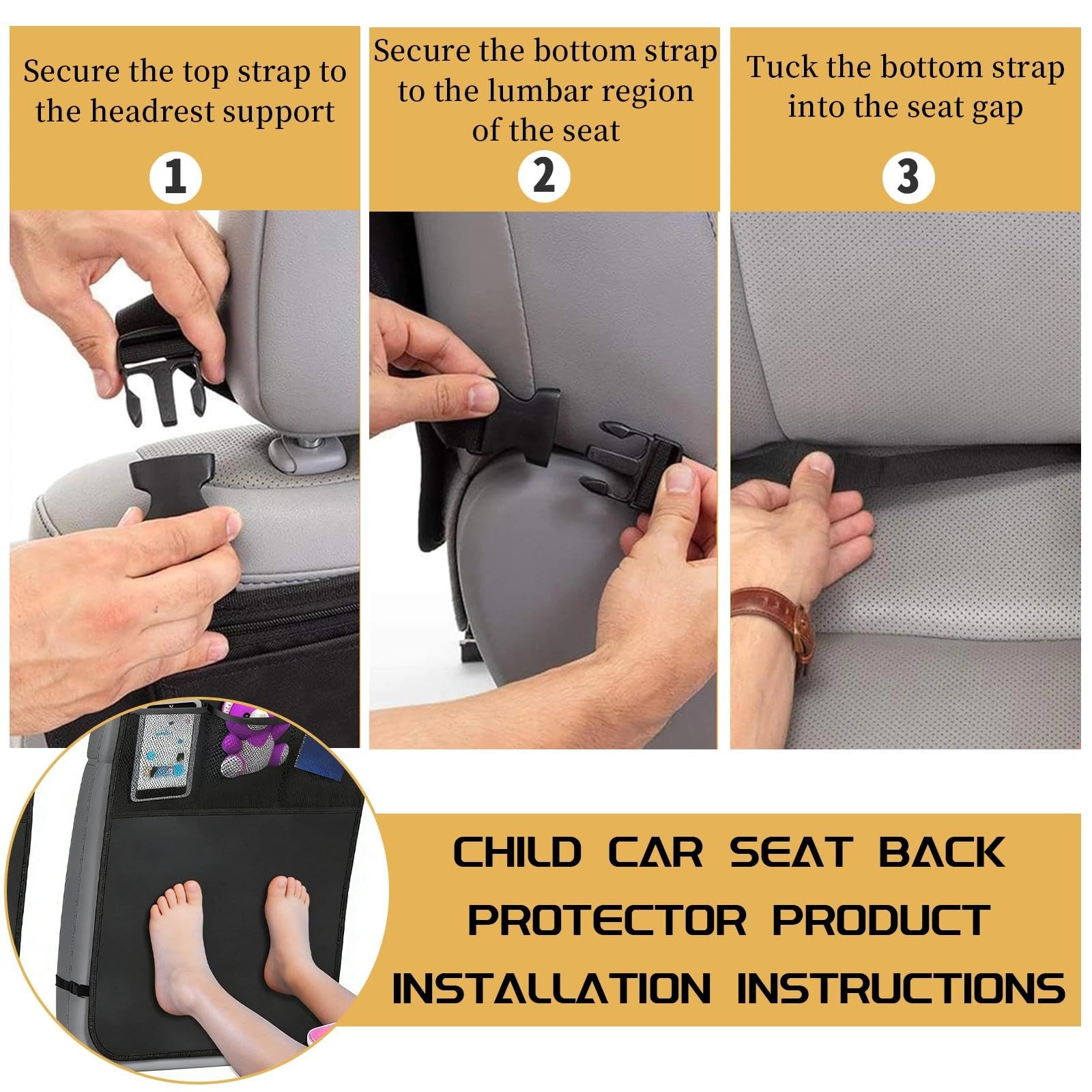 Secure the top strap to the headrest support

1

Secure the bottom strap to the lumbar region of the seat

2

Tuck the bottom strap into the seat gap

3

CHILD CAR SEAT BACK PROTECTOR PRODUCT INSTALLATION INSTRUCTIONS