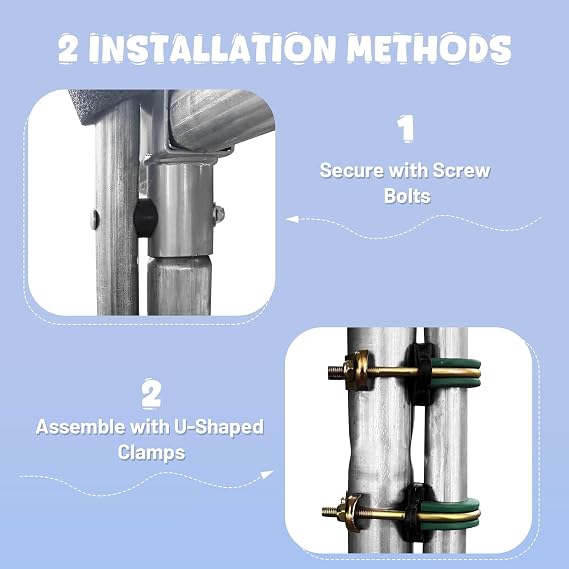 2 INSTALLATION METHODS

1

Secure with Screw Bolts

2

Assemble with U-Shaped Clamps