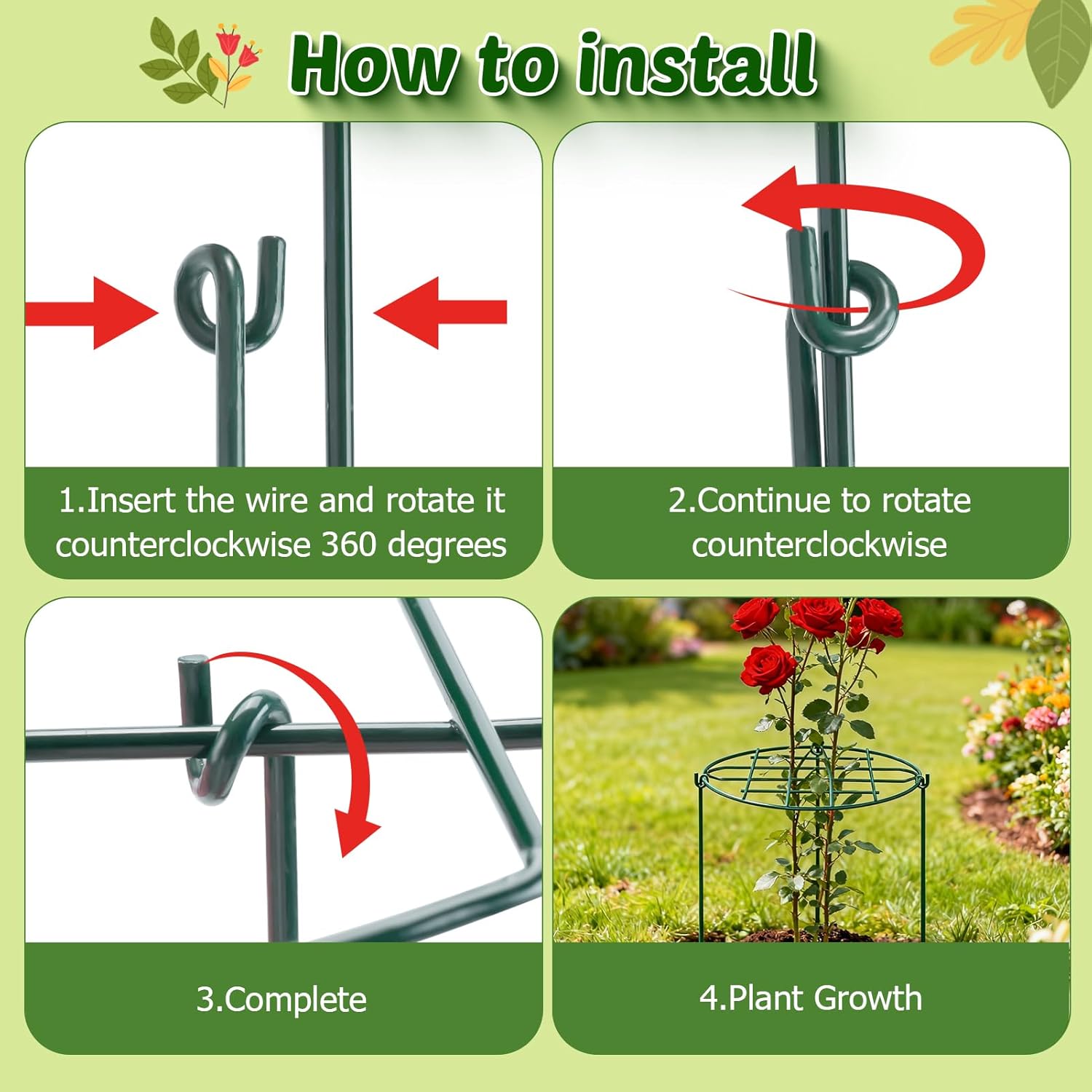 How to install

1.Insert the wire and rotate it counterclockwise 360 degrees

2.Continue to rotate counterclockwise

3.Complete

4.Plant Growth