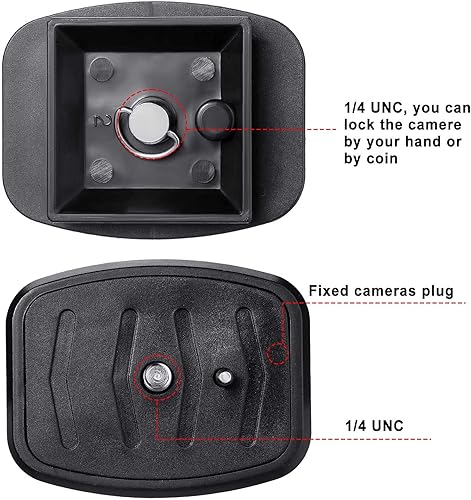 2

1/4 UNC, you can lock the camere by your hand or by coin

Fixed cameras plug

1/4 UNC