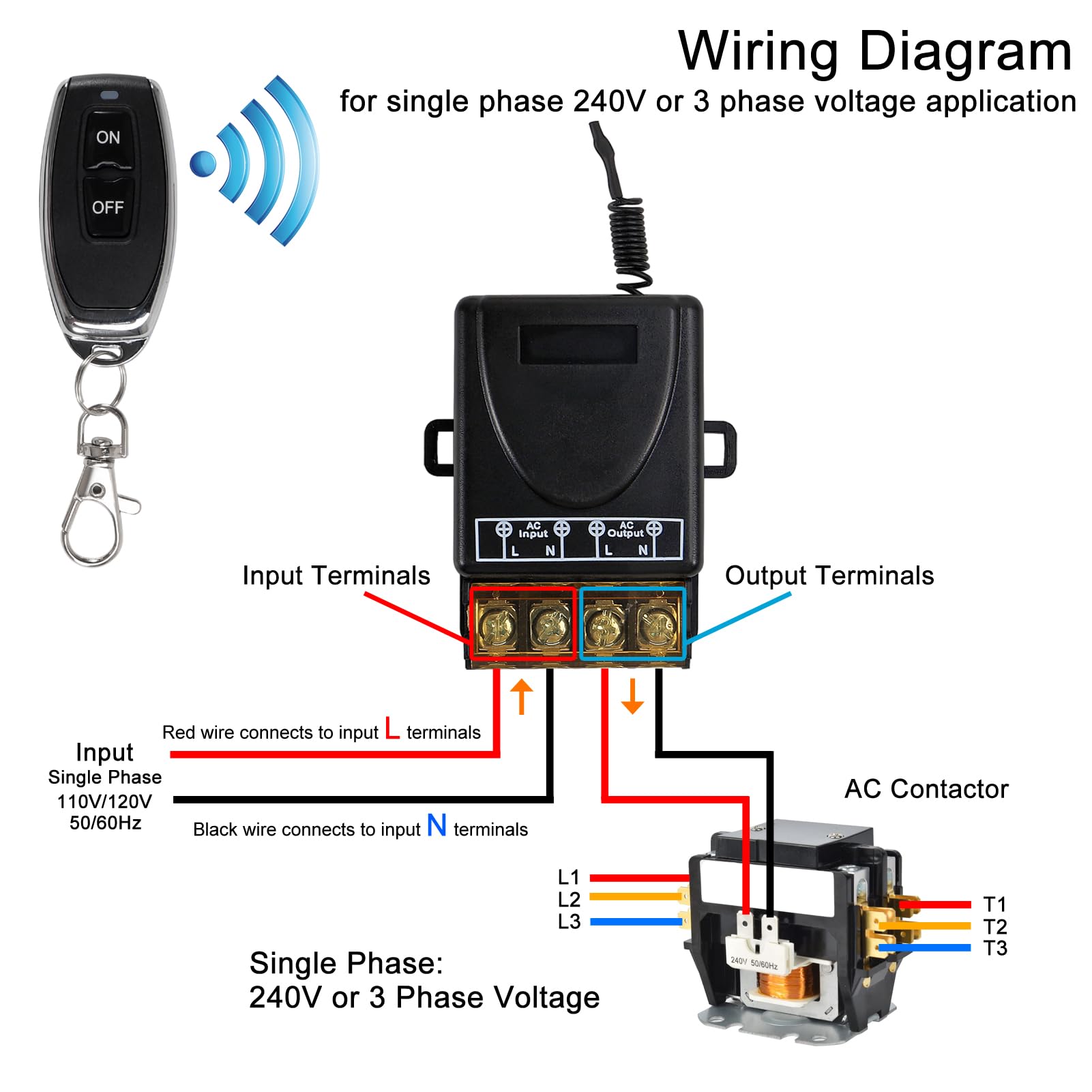 Wiring Diagram
for single phase 240V or 3 phase voltage application

ON
OFF

AC Input
L N
AC Output
L N

Input Terminals
Output Terminals

Red wire connects to input L terminals

Input
Single Phase
110V/120V
50/60Hz

Black wire connects to input N terminals

AC Contactor

L1
L2
L3

T1
T2
T3

240V 50/60Hz

Single Phase:
240V or 3 Phase Voltage