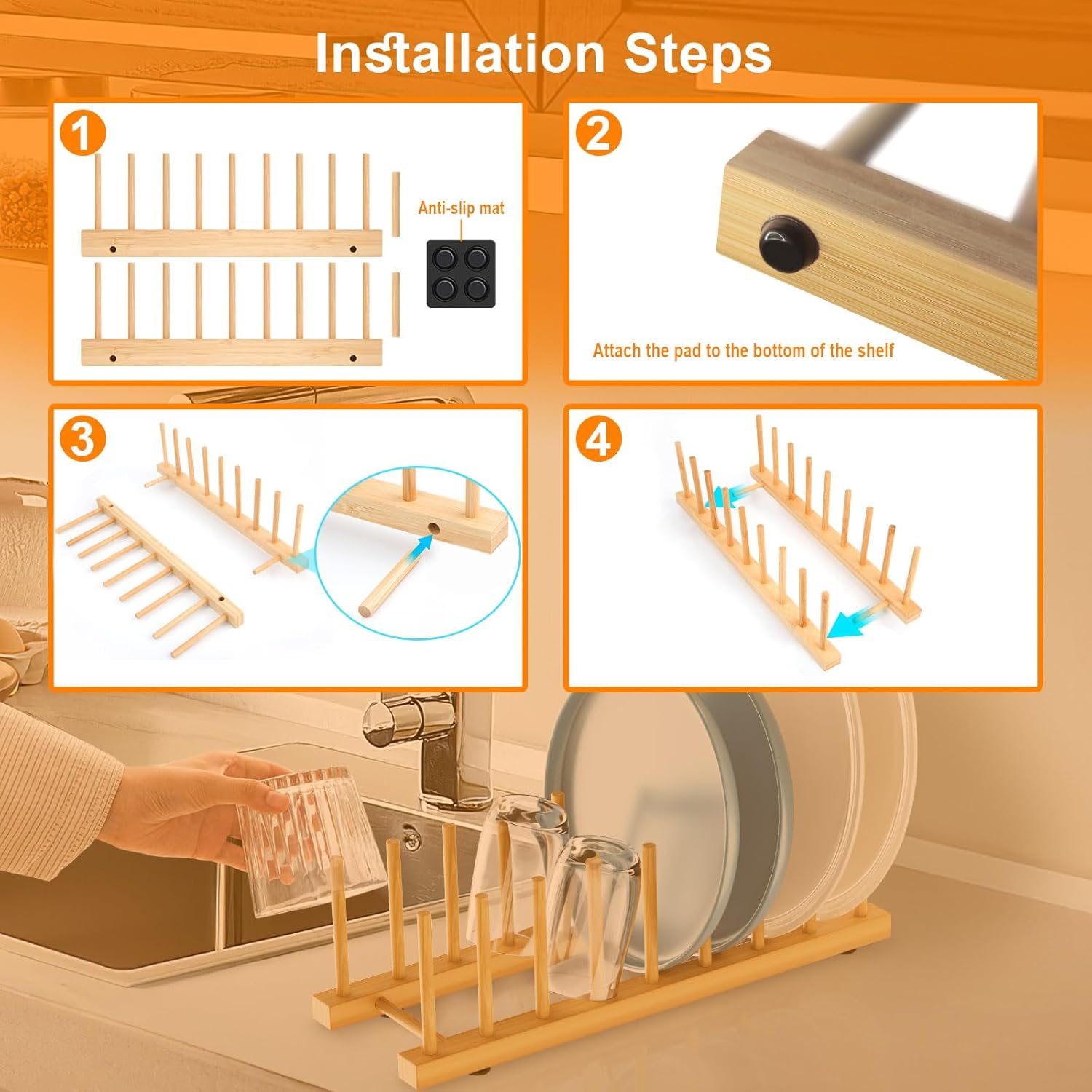 Installation Steps

1

Anti-slip mat

2

Attach the pad to the bottom of the shelf

3

4