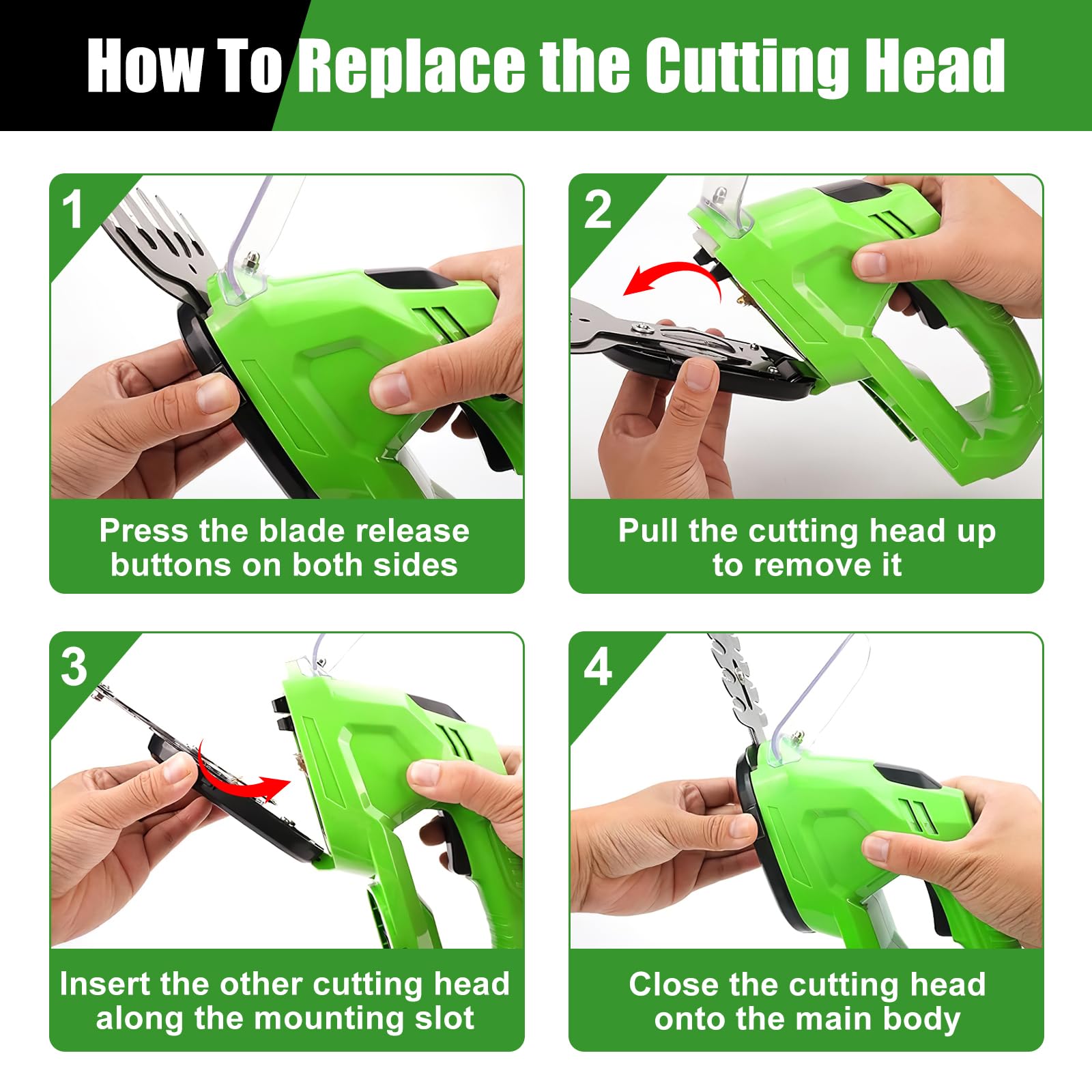 How To Replace the Cutting Head

1

Press the blade release buttons on both sides

2

Pull the cutting head up to remove it

3

Insert the other cutting head along the mounting slot

4

Close the cutting head onto the main body