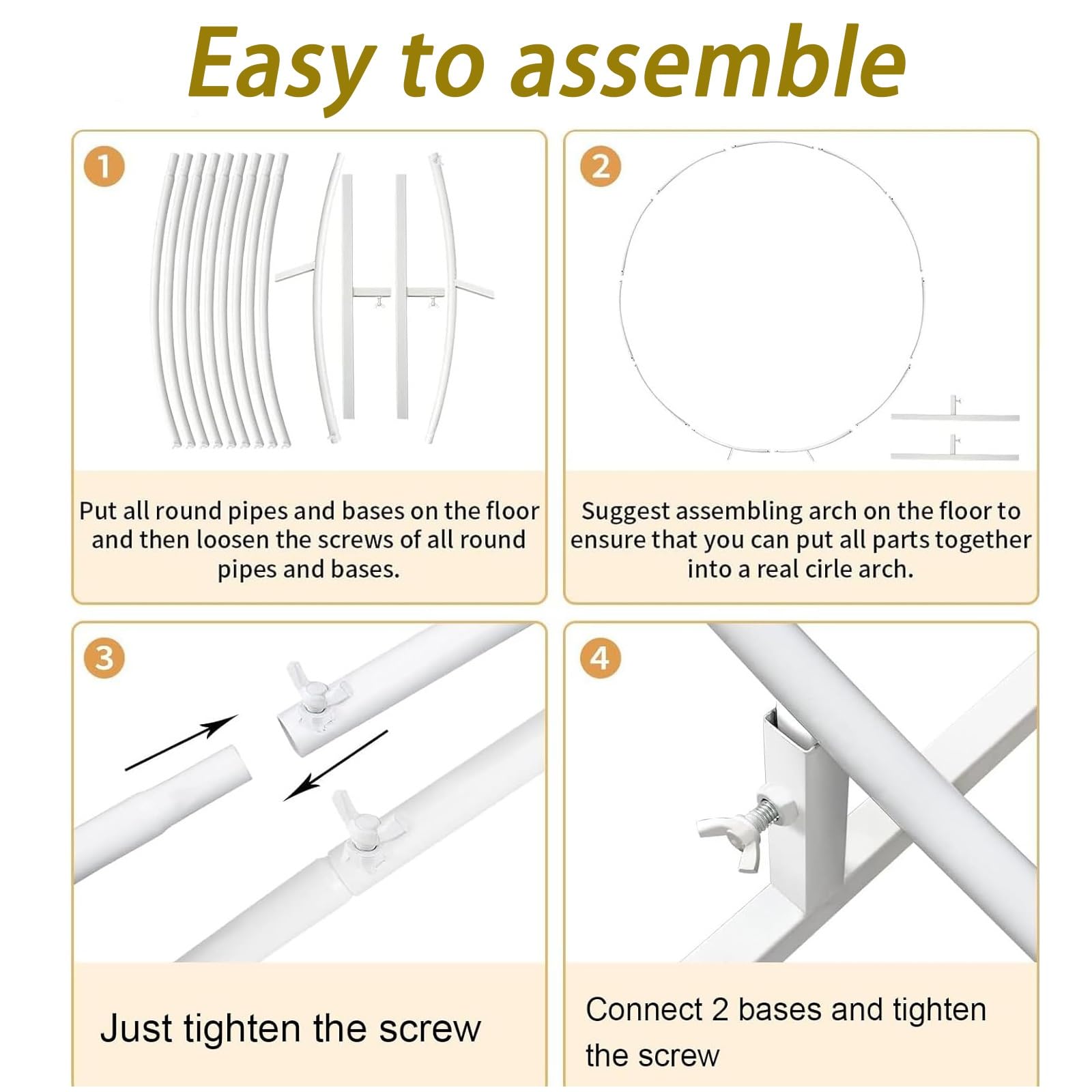 Easy to assemble

1

Put all round pipes and bases on the floor and then loosen the screws of all round pipes and bases.

2

Suggest assembling arch on the floor to ensure that you can put all parts together into a real cirle arch.

3

Just tighten the screw

4

Connect 2 bases and tighten the screw