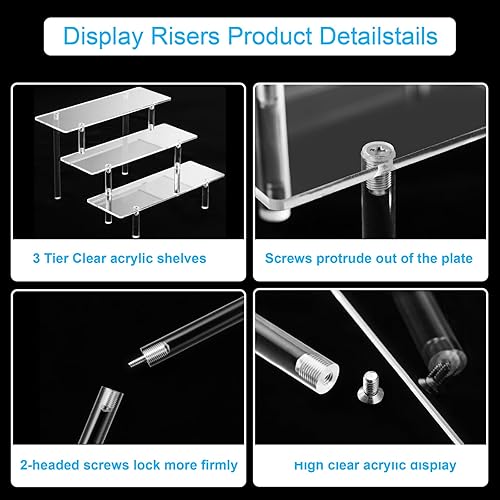 Display Risers Product Detailstails

3 Tier Clear acrylic shelves

Screws protrude out of the plate

2-headed screws lock more firmly

High clear acrylic display