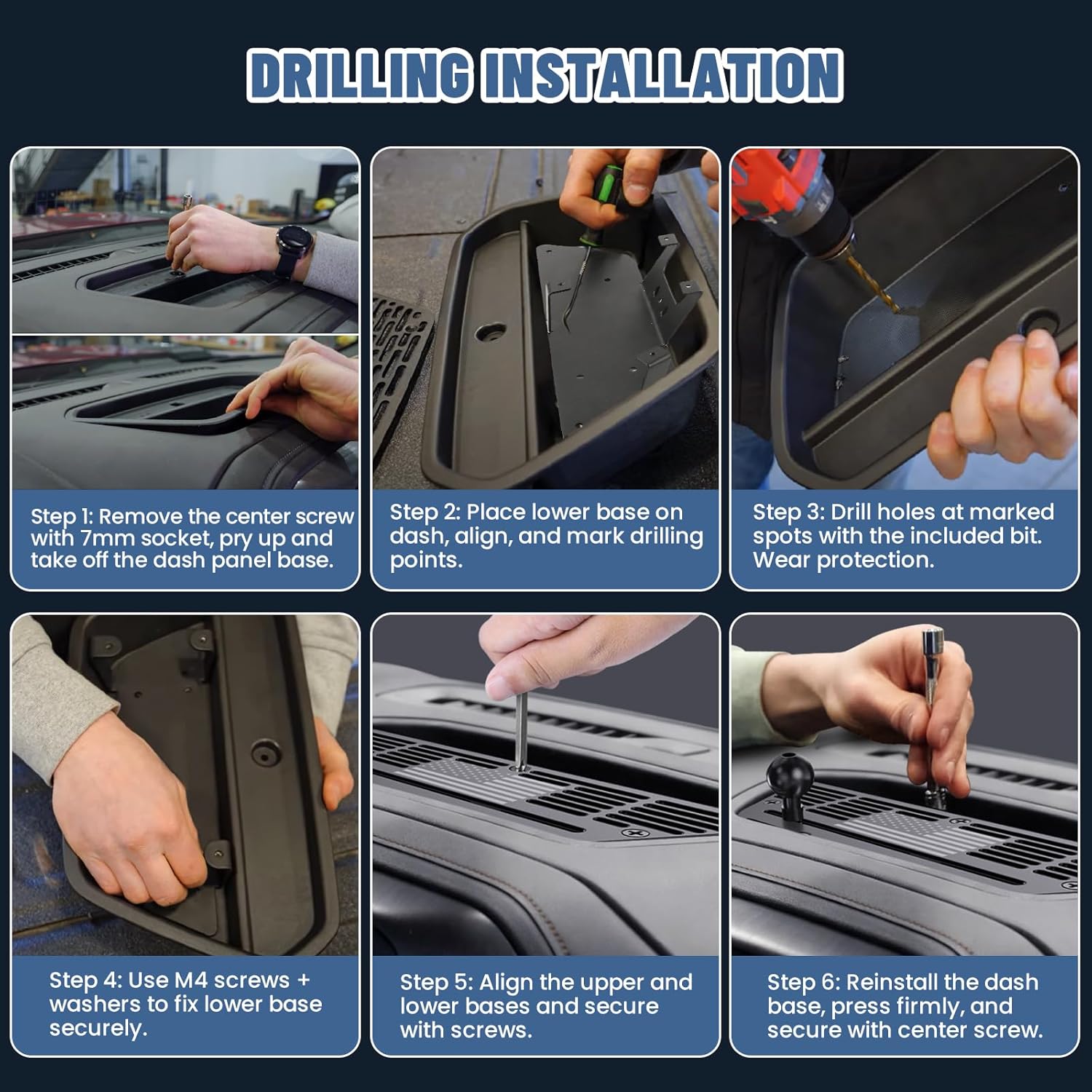 DRILLING INSTALLATION

Step 1: Remove the center screw with 7mm socket, pry up and take off the dash panel base.

Step 2: Place lower base on dash, align, and mark drilling points.

Step 3: Drill holes at marked spots with the included bit. Wear protection.

Step 4: Use M4 screws + washers to fix lower base securely.

Step 5: Align the upper and lower bases and secure with screws.

Step 6: Reinstall the dash base, press firmly, and secure with center screw.