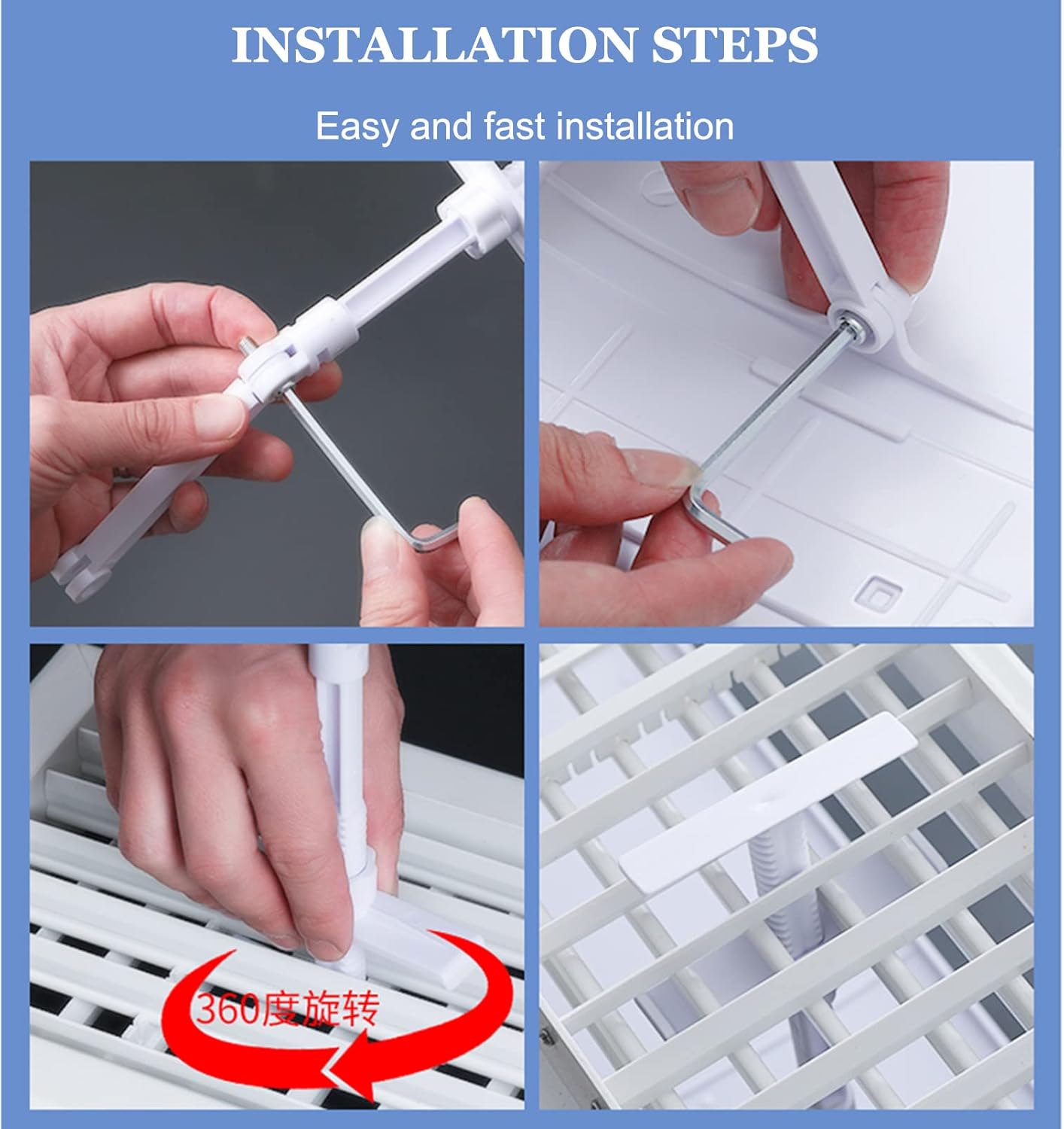 INSTALLATION STEPS

Easy and fast installation

360度旋转