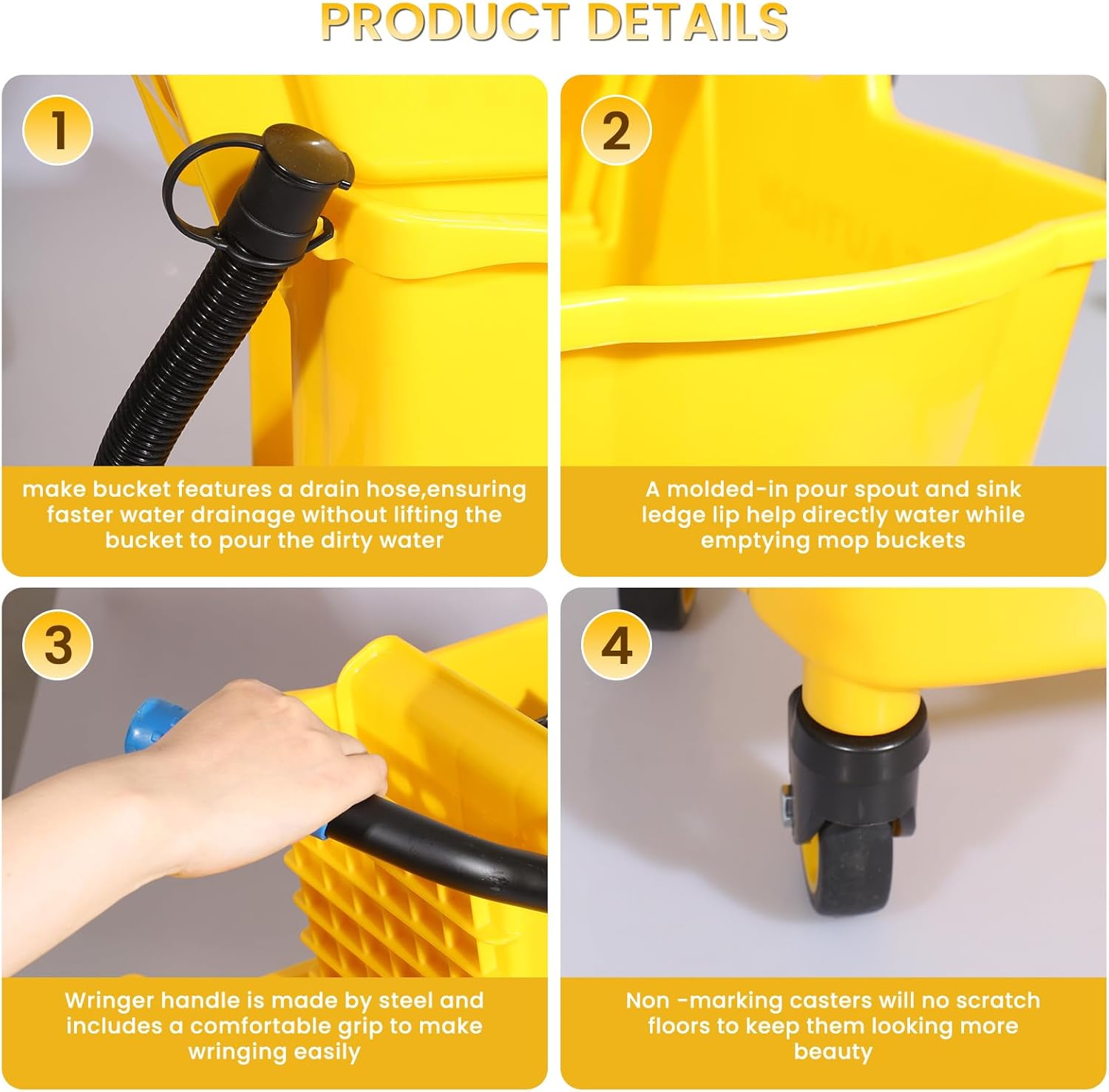 PRODUCT DETAILS

1

make bucket features a drain hose,ensuring faster water drainage without lifting the bucket to pour the dirty water

2

A molded-in pour spout and sink ledge lip help directly water while emptying mop buckets

3

Wringer handle is made by steel and includes a comfortable grip to make wringing easily

4

Non -marking casters will no scratch floors to keep them looking more beauty