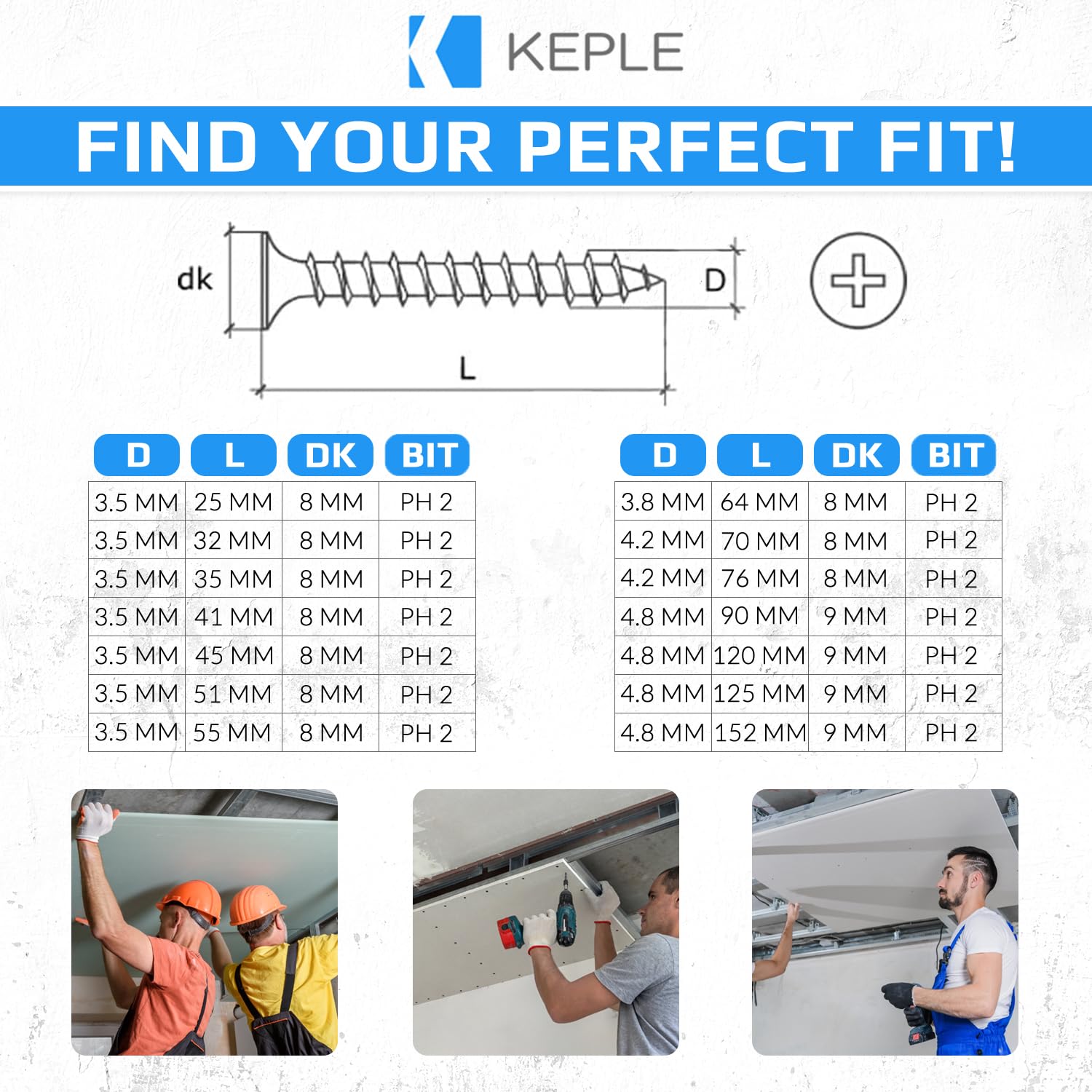 KEPLE

FIND YOUR PERFECT FIT!

dk

D

L

| D | L | DK | BIT |
|---|---|---|---|
| 3.5 MM | 25 MM | 8 MM | PH 2 |
| 3.5 MM | 32 MM | 8 MM | PH 2 |
| 3.5 MM | 35 MM | 8 MM | PH 2 |
| 3.5 MM | 41 MM | 8 MM | PH 2 |
| 3.5 MM | 45 MM | 8 MM | PH 2 |
| 3.5 MM | 51 MM | 8 MM | PH 2 |
| 3.5 MM | 55 MM | 8 MM | PH 2 |

| D | L | DK | BIT |
|---|---|---|---|
| 3.8 MM | 64 MM | 8 MM | PH 2 |
| 4.2 MM | 70 MM | 8 MM | PH 2 |
| 4.2 MM | 76 MM | 8 MM | PH 2 |
| 4.8 MM | 90 MM | 9 MM | PH 2 |
| 4.8 MM | 120 MM | 9 MM | PH 2 |
| 4.8 MM | 125 MM | 9 MM | PH 2 |
| 4.8 MM | 152 MM | 9 MM | PH 2 |