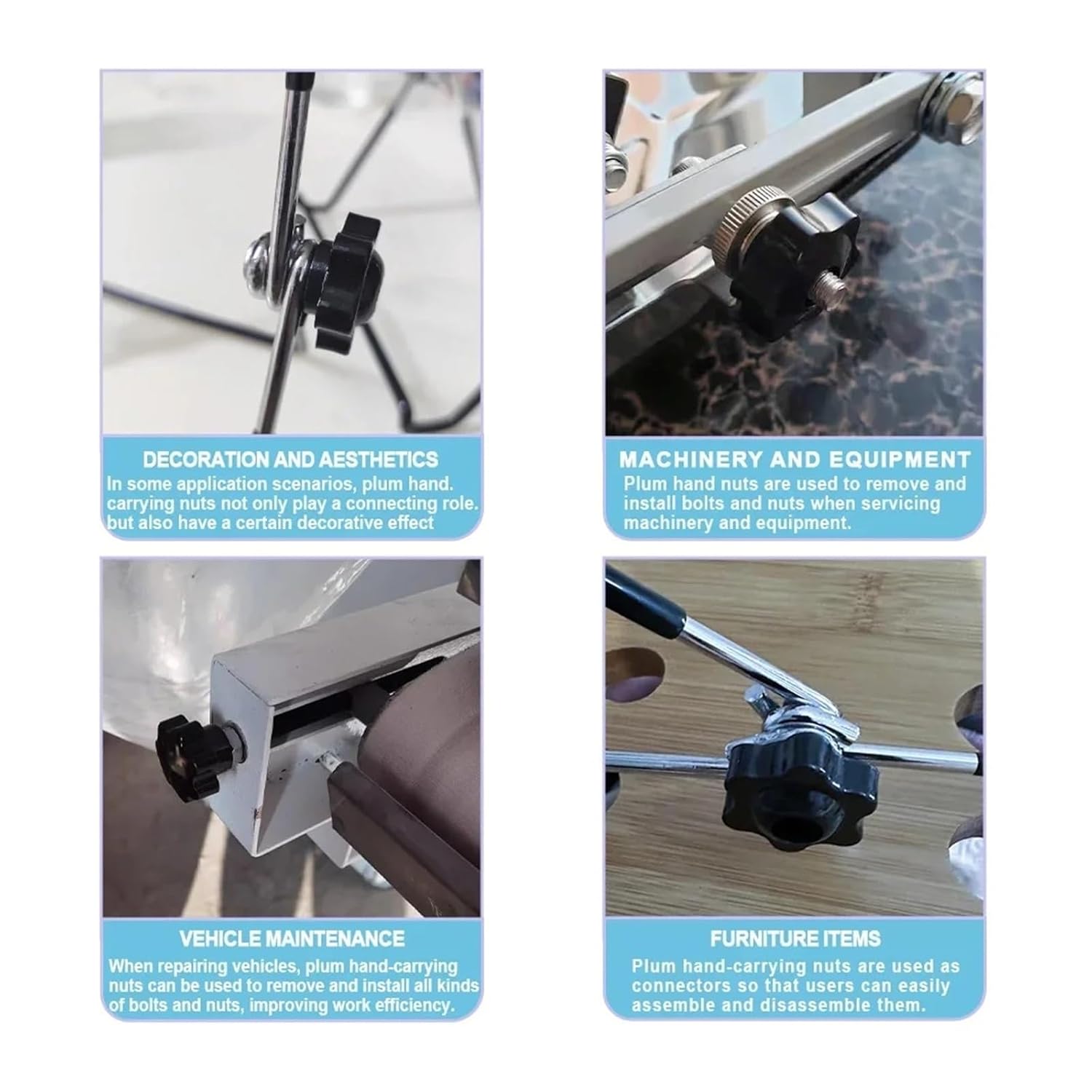 DECORATION AND AESTHETICS
In some application scenarios, plum hand. carrying nuts not only play a connecting role. but also have a certain decorative effect

MACHINERY AND EQUIPMENT
Plum hand nuts are used to remove and install bolts and nuts when servicing machinery and equipment.

VEHICLE MAINTENANCE
When repairing vehicles, plum hand-carrying nuts can be used to remove and install all kinds of bolts and nuts, improving work efficiency.

FURNITURE ITEMS
Plum hand-carrying nuts are used as connectors so that users can easily assemble and disassemble them.